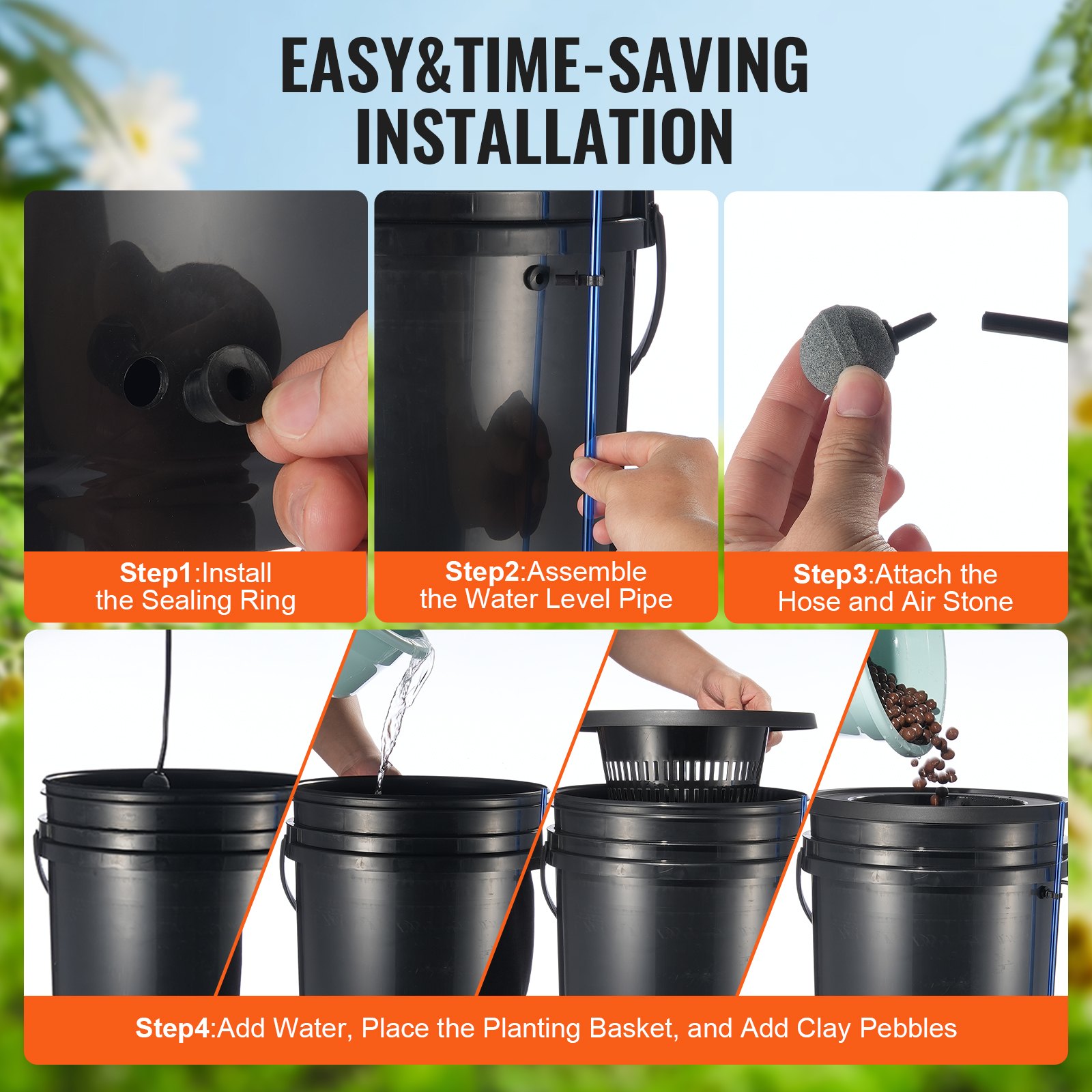 EASY&TIME-SAVING INSTALLATION

Step1:Install the Sealing Ring

Step2:Assemble the Water Level Pipe

Step3:Attach the Hose and Air Stone

Step4:Add Water, Place the Planting Basket, and Add Clay Pebbles