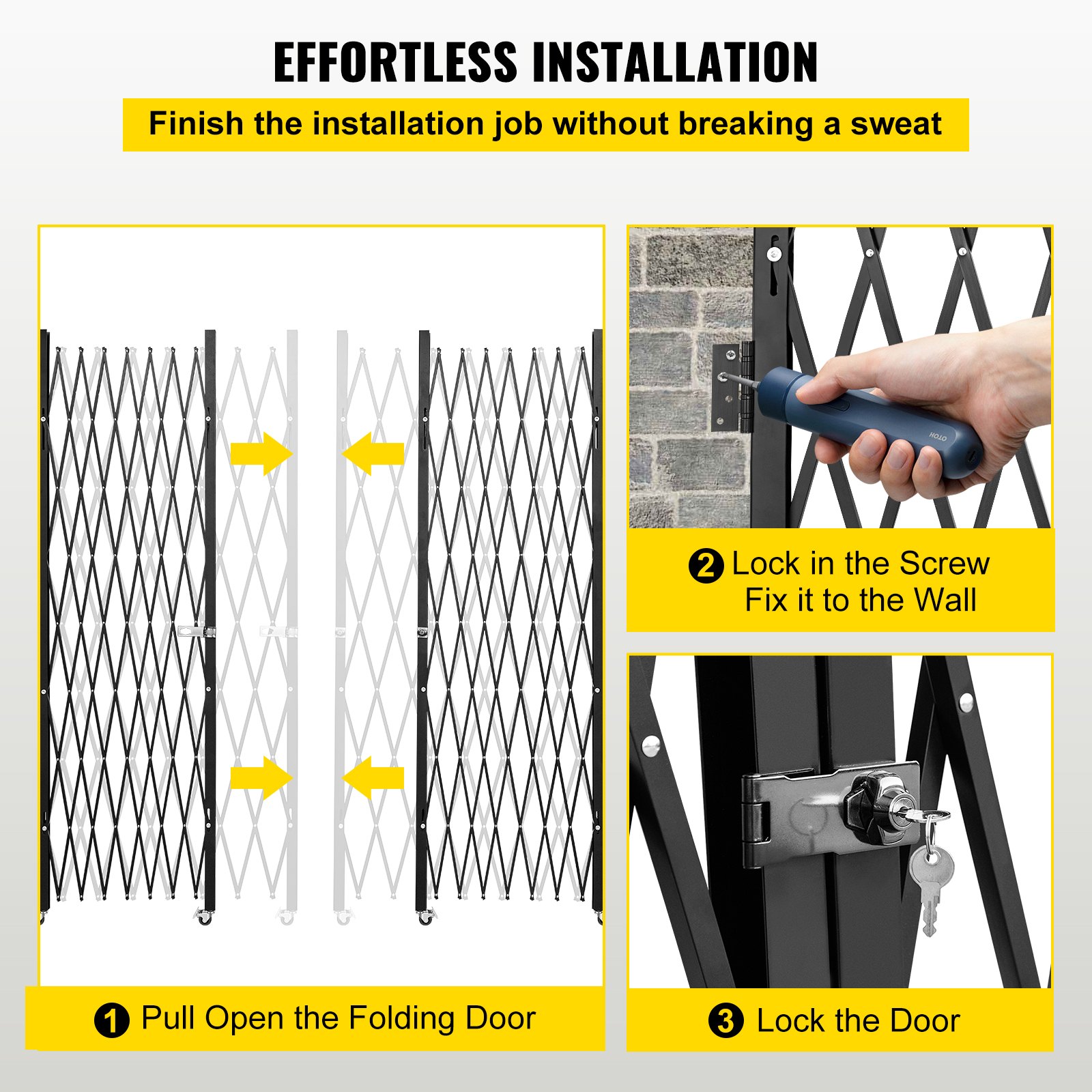 EFFORTLESS INSTALLATION

Finish the installation job without breaking a sweat

HOTO

2 Lock in the Screw
Fix it to the Wall

1 Pull Open the Folding Door

3 Lock the Door