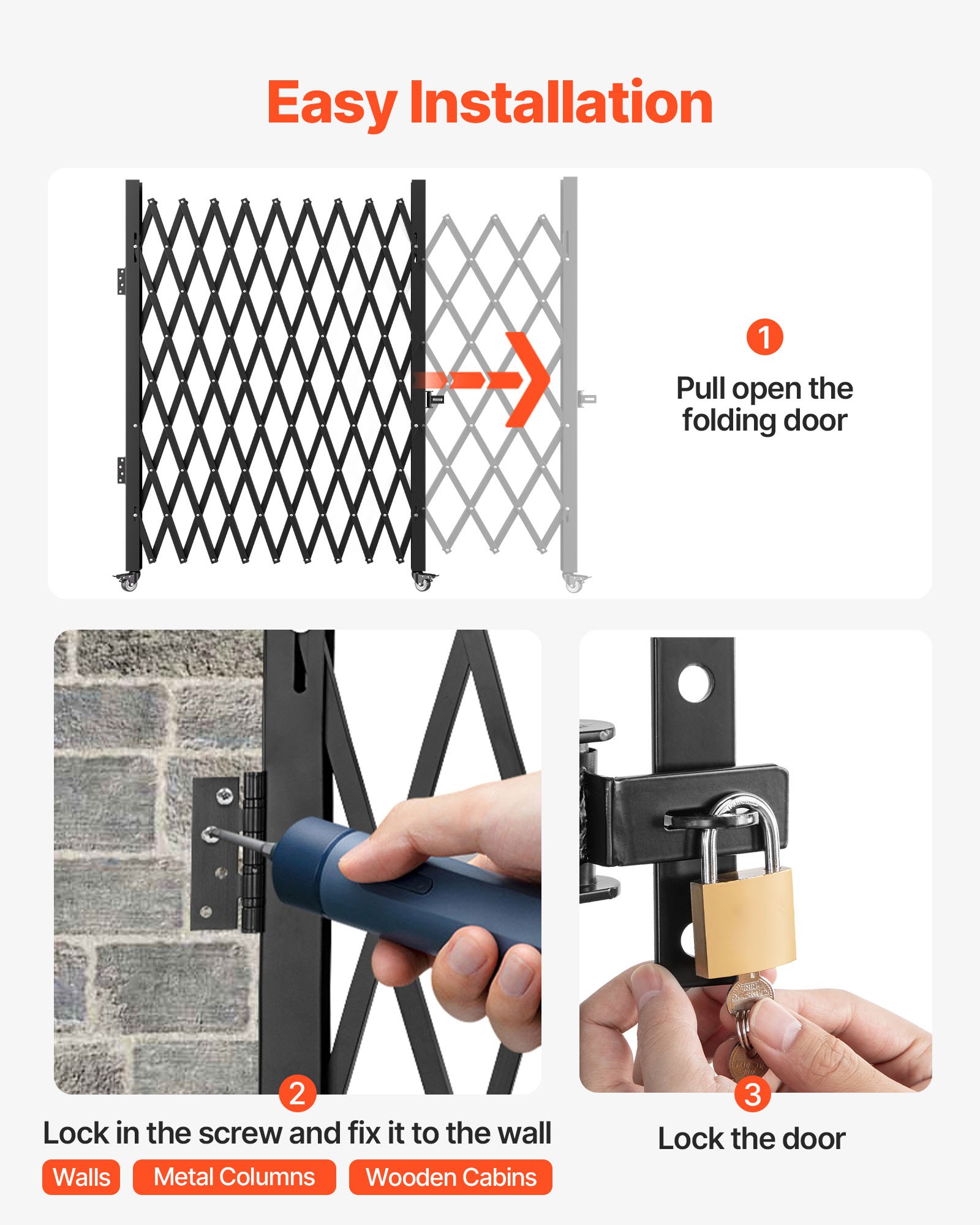 Easy Installation

1
Pull open the folding door

2
Lock in the screw and fix it to the wall

Walls
Metal Columns
Wooden Cabins

3
Lock the door