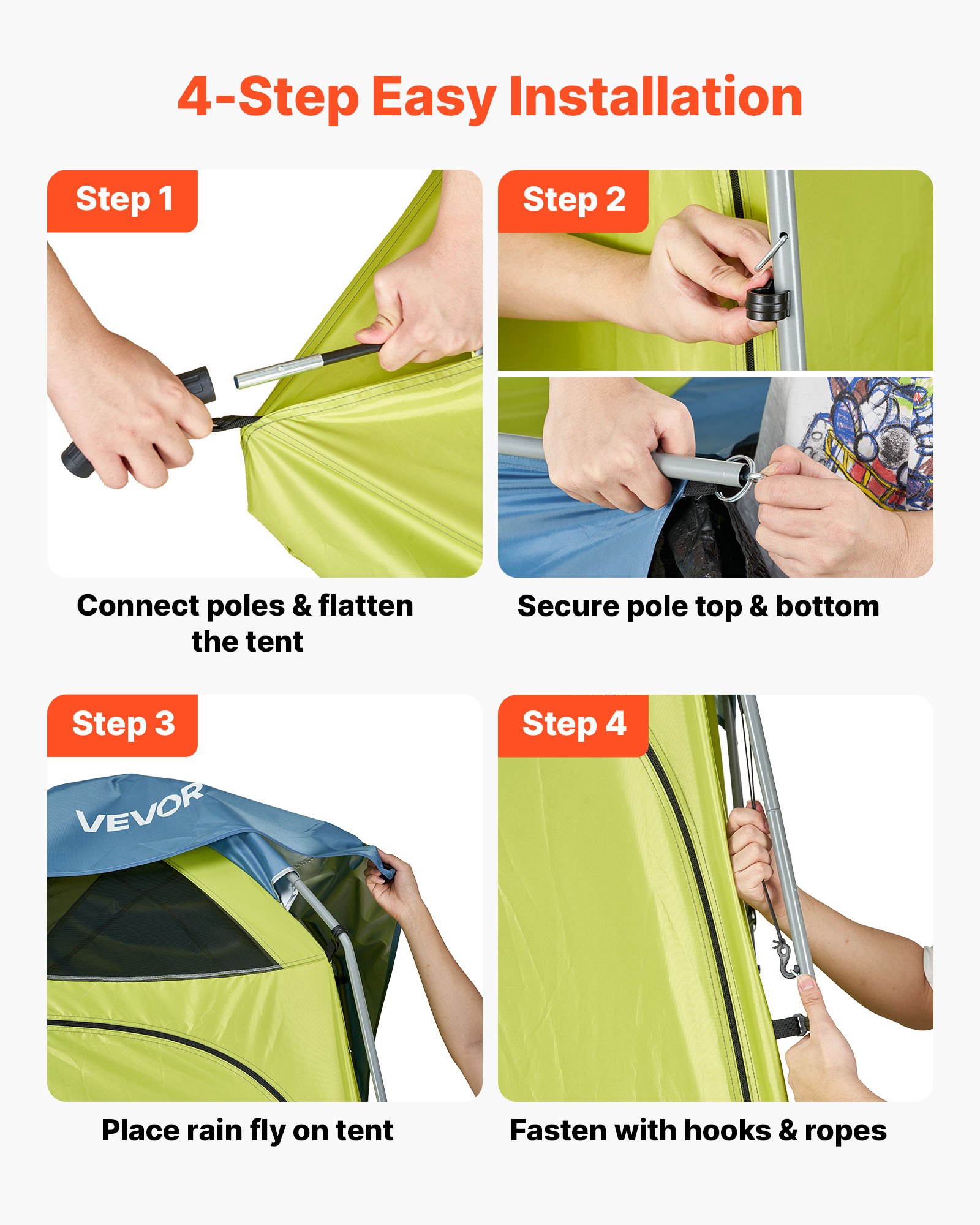 4-Step Easy Installation

Step 1

Connect poles & flatten the tent

Step 2

Secure pole top & bottom

Step 3

VEVOR

Place rain fly on tent

Step 4

Fasten with hooks & ropes