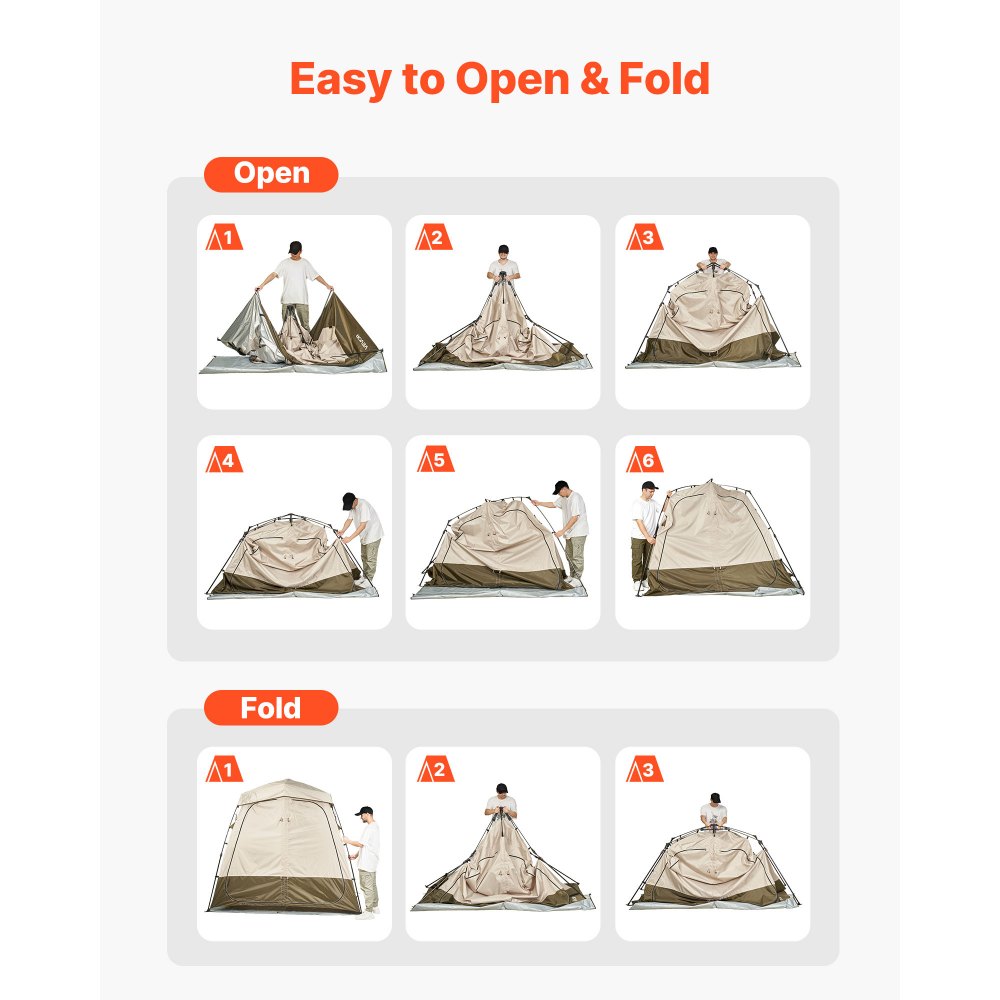 Easy to Open & Fold

Open

1

2

3

4

5

6

Fold

1

2

3