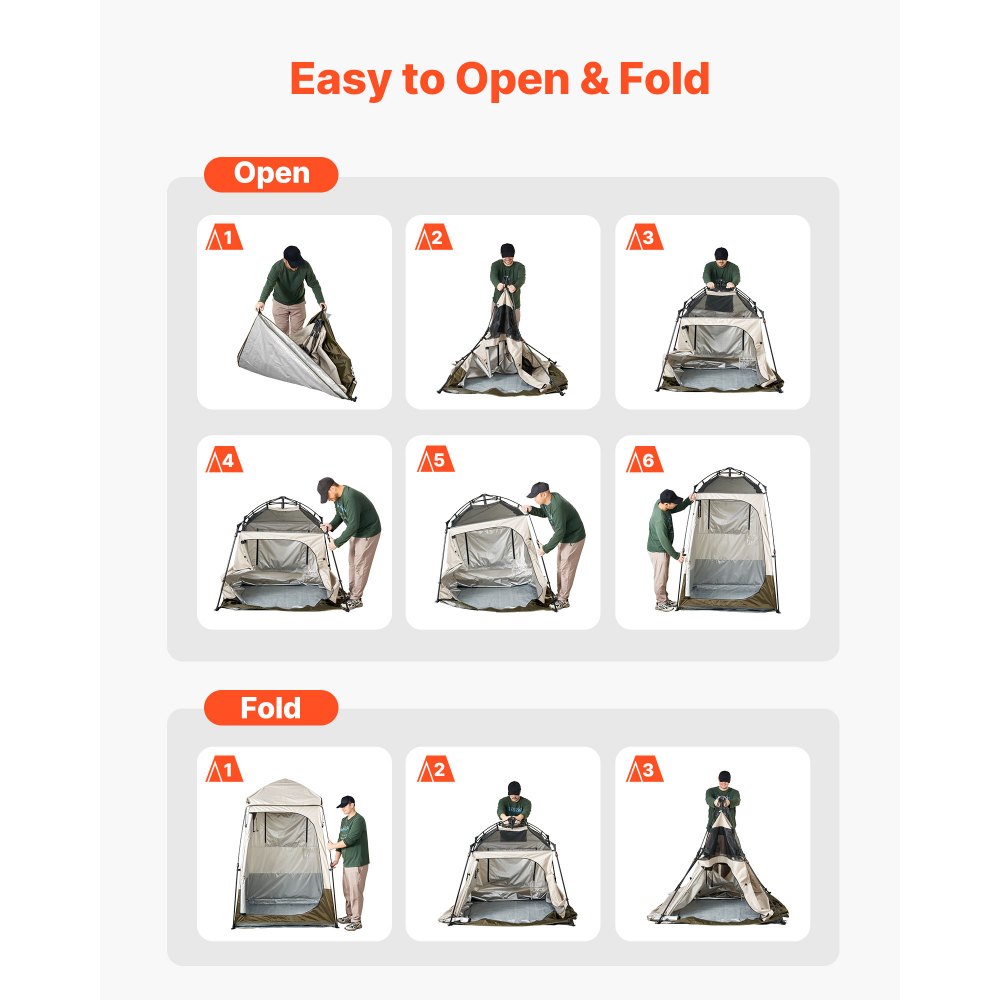 Easy to Open & Fold

Open

1

2

3

4

5

6

Fold

1

2

3