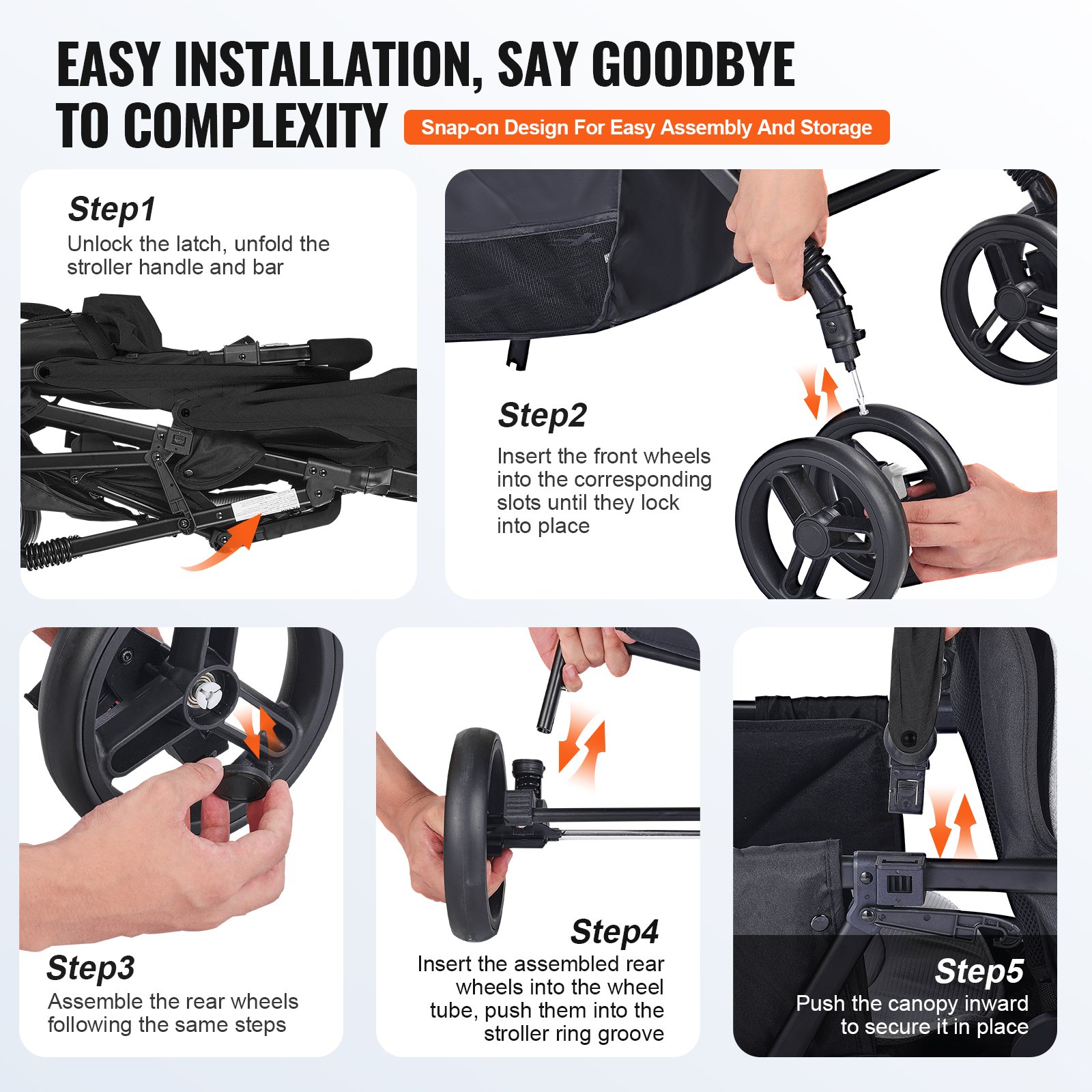 EASY INSTALLATION, SAY GOODBYE TO COMPLEXITY

Snap-on Design For Easy Assembly And Storage

Step1
Unlock the latch, unfold the stroller handle and bar

Step2
Insert the front wheels into the corresponding slots until they lock into place

Step3
Assemble the rear wheels following the same steps

Step4
Insert the assembled rear wheels into the wheel tube, push them into the stroller ring groove

Step5
Push the canopy inward to secure it in place