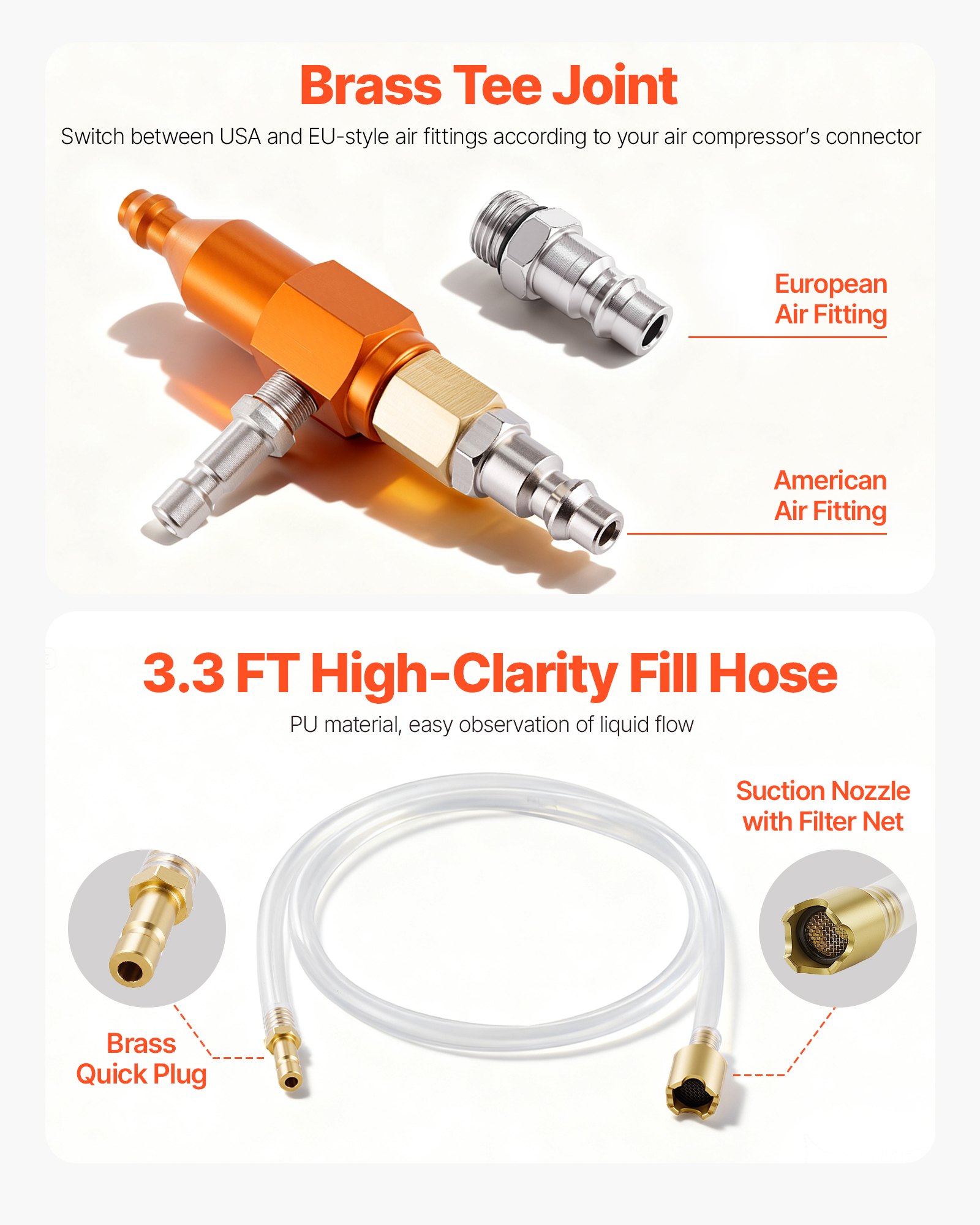 Brass Tee Joint

Switch between USA and EU-style air fittings according to your air compressor's connector

European Air Fitting

American Air Fitting

3.3 FT High-Clarity Fill Hose

PU material, easy observation of liquid flow

Suction Nozzle with Filter Net

Brass Quick Plug