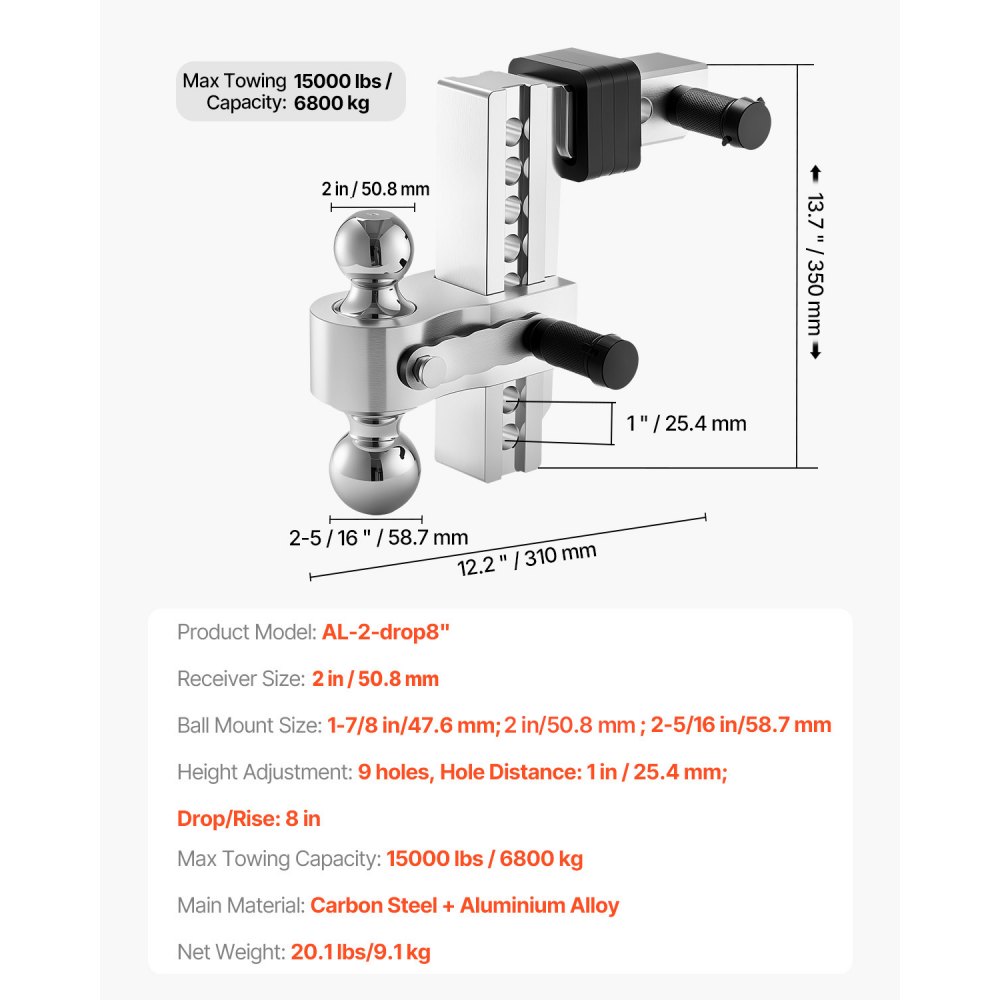 Max Towing Capacity: 15000 lbs / 6800 kg

2 in / 50.8 mm

13.7 " / 350 mm

1 " / 25.4 mm

2-5 / 16 " / 58.7 mm

12.2 " / 310 mm

Product Model: AL-2-drop8"

Receiver Size: 2 in / 50.8 mm

Ball Mount Size: 1-7/8 in/47.6 mm; 2 in/50.8 mm ; 2-5/16 in/58.7 mm

Height Adjustment: 9 holes, Hole Distance: 1 in / 25.4 mm;

Drop/Rise: 8 in

Max Towing Capacity: 15000 lbs / 6800 kg

Main Material: Carbon Steel + Aluminium Alloy

Net Weight: 20.1 lbs/9.1 kg