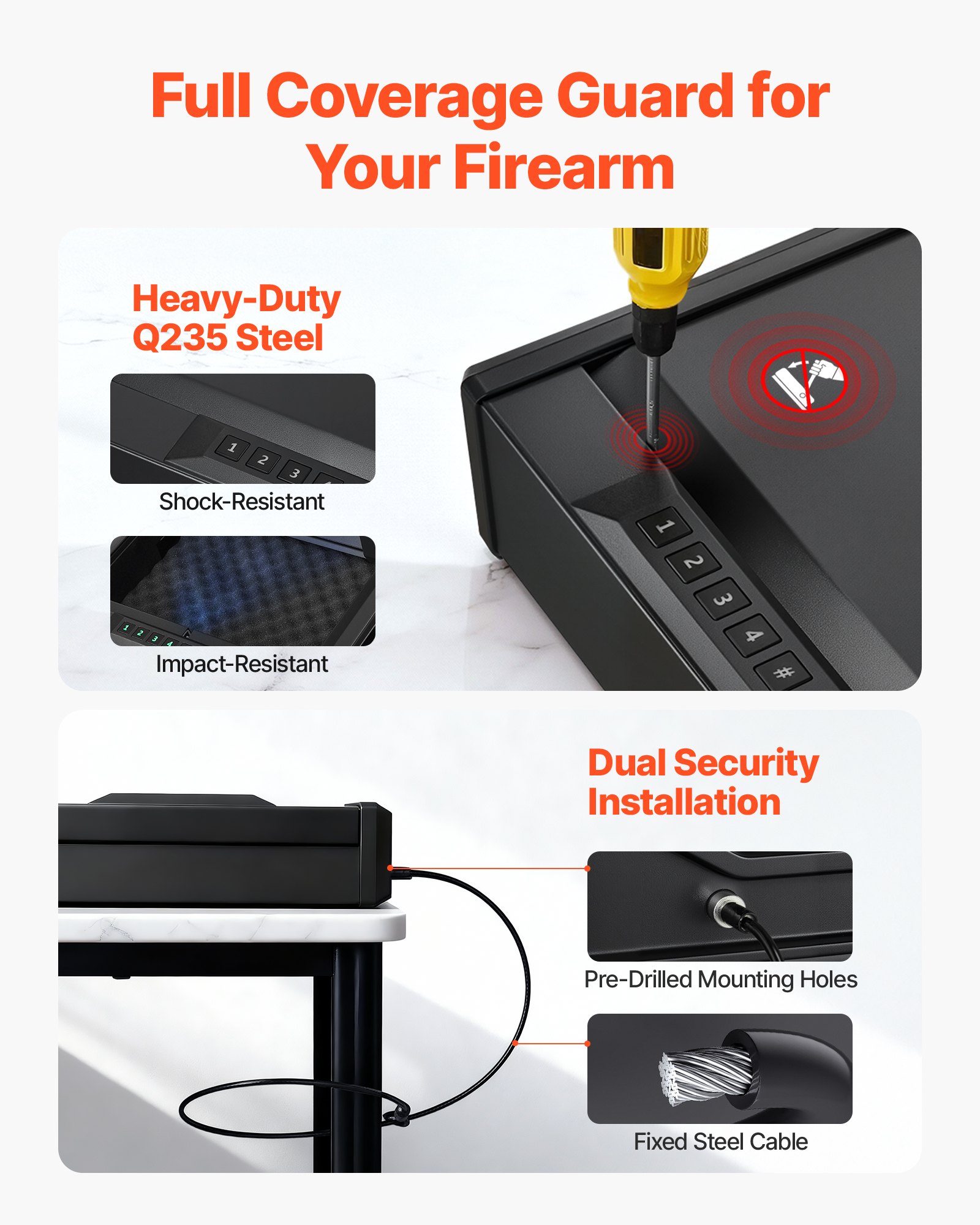 Full Coverage Guard for Your Firearm

Heavy-Duty Q235 Steel

1 2 3

Shock-Resistant

1 2 3 4

Impact-Resistant

1 2 3 4 #

Dual Security Installation

Pre-Drilled Mounting Holes

Fixed Steel Cable