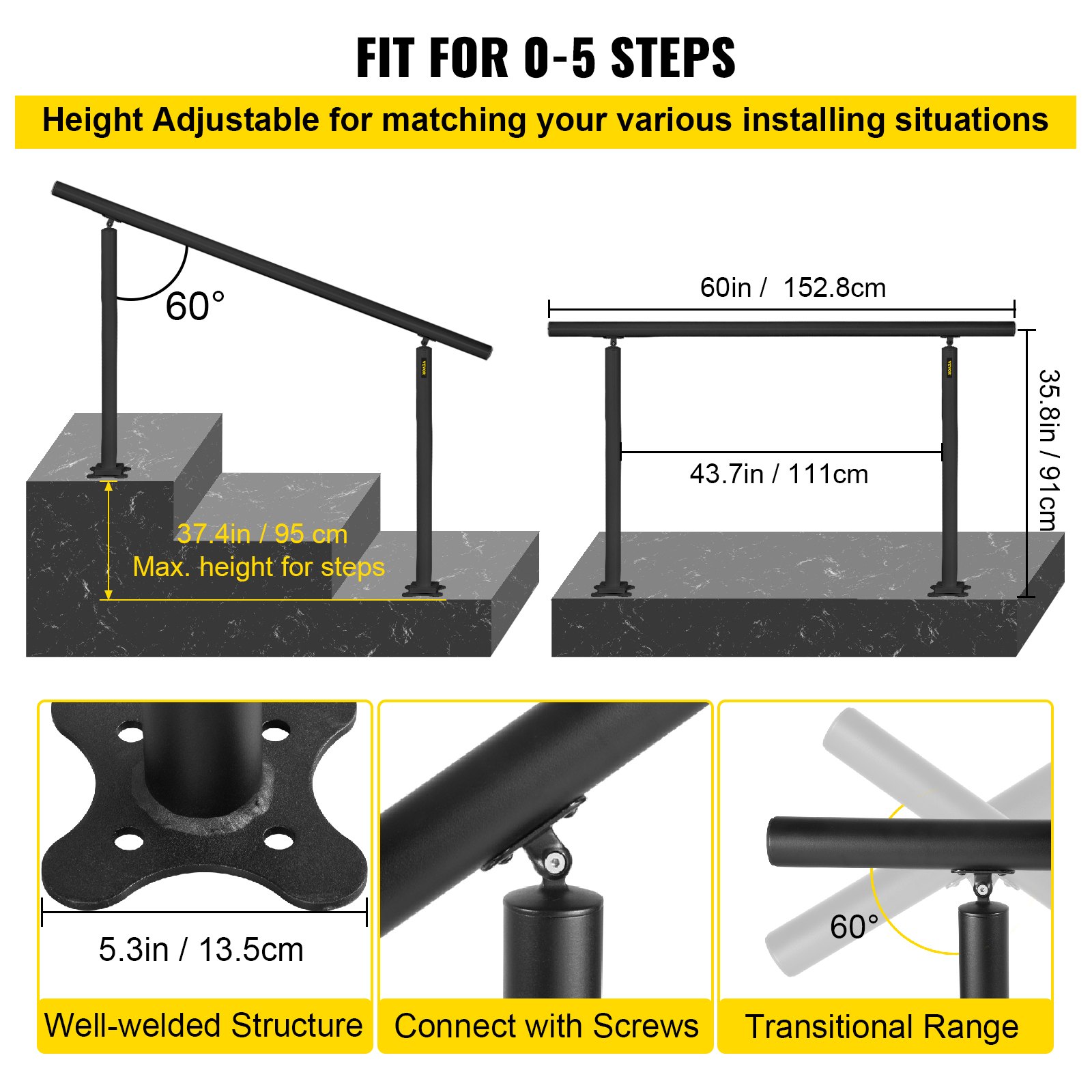 FIT FOR 0-5 STEPS

Height Adjustable for matching your various installing situations

60°

37.4in / 95 cm
Max. height for steps

60in / 152.8cm

43.7in / 111cm

35.8in / 91cm

5.3in / 13.5cm

Well-welded Structure

Connect with Screws

60°

Transitional Range