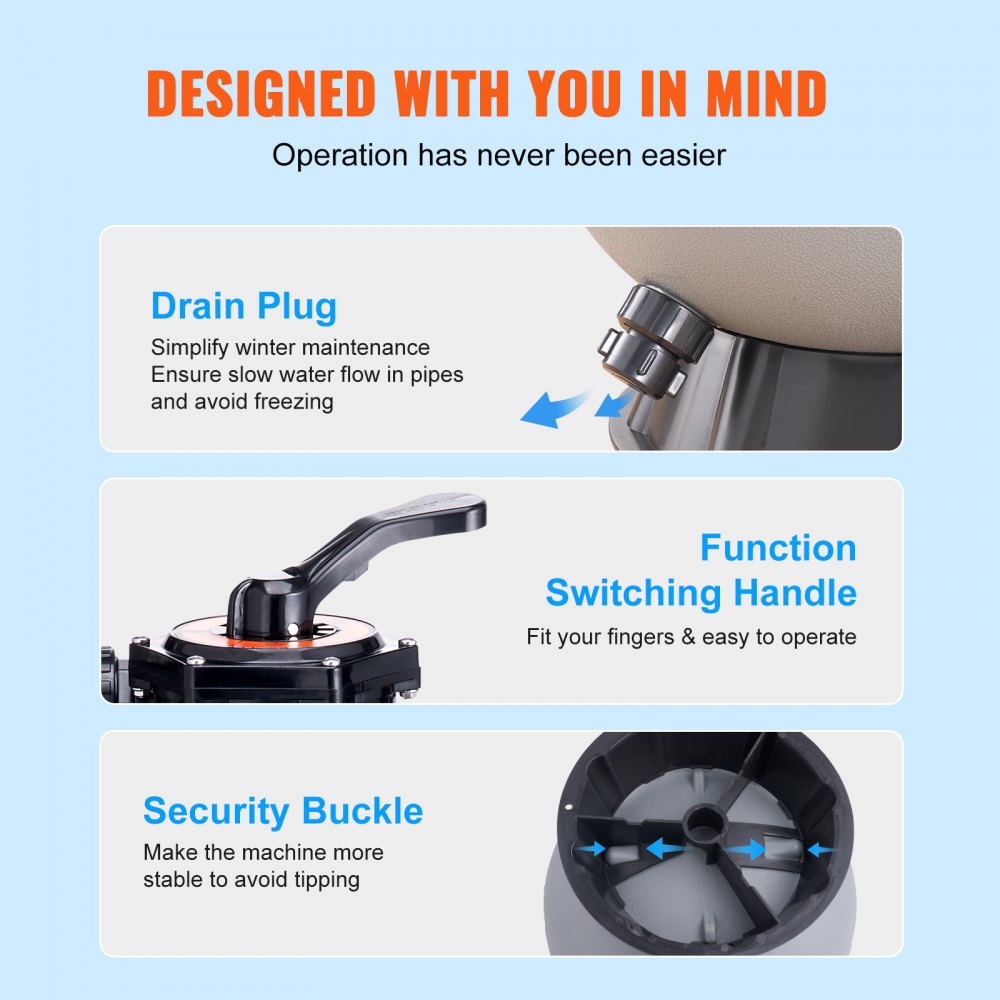 DESIGNED WITH YOU IN MIND

Operation has never been easier

Drain Plug

Simplify winter maintenance
Ensure slow water flow in pipes and avoid freezing

Function Switching Handle

Fit your fingers & easy to operate

Security Buckle

Make the machine more stable to avoid tipping