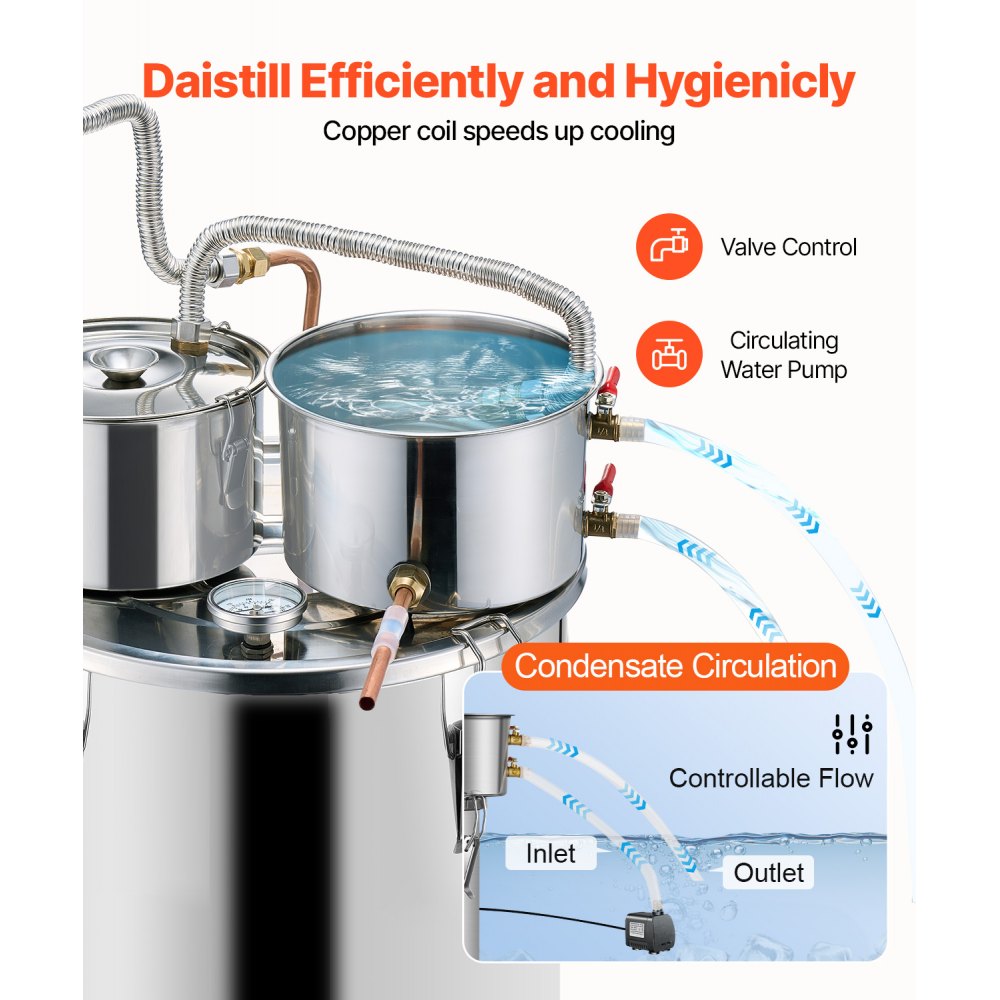 Daistill Efficiently and Hygienicly

Copper coil speeds up cooling

Valve Control

Circulating Water Pump

Condensate Circulation

Controllable Flow

Inlet

Outlet