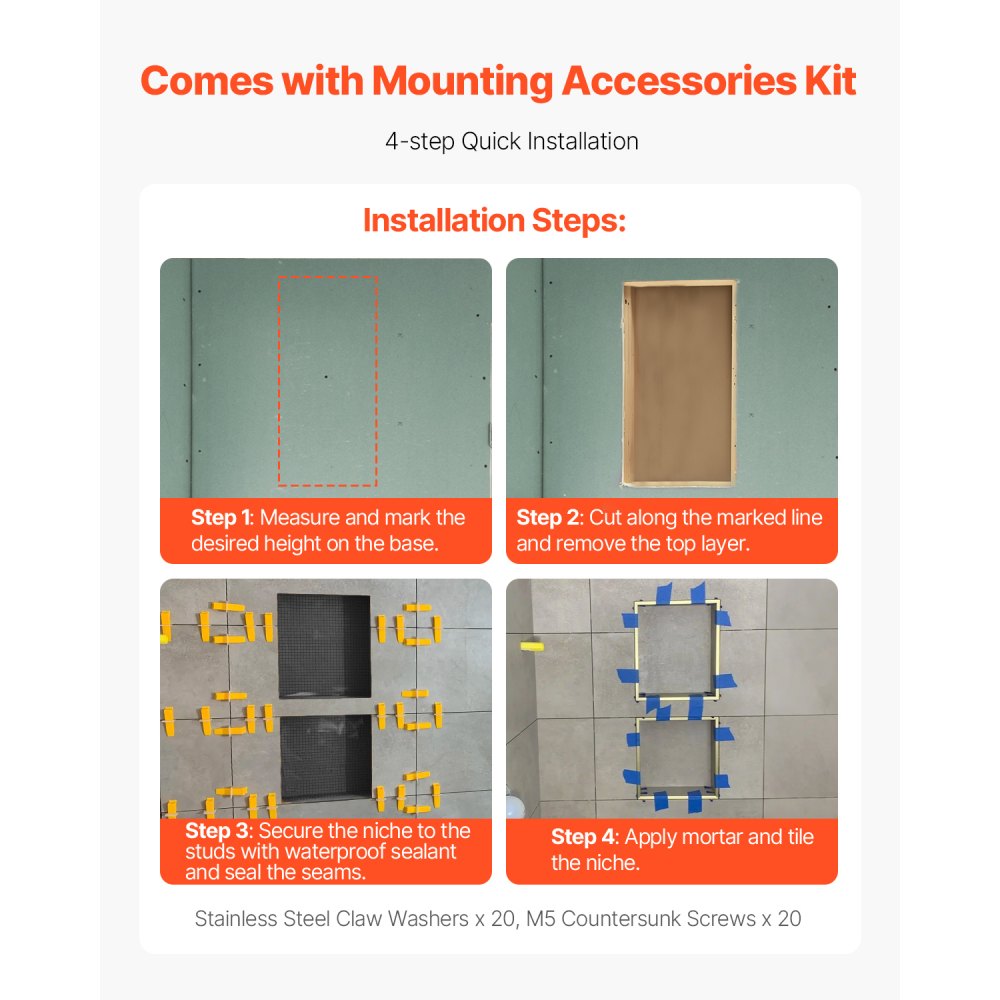 Comes with Mounting Accessories Kit

4-step Quick Installation

Installation Steps:

Step 1: Measure and mark the desired height on the base.

Step 2: Cut along the marked line and remove the top layer.

Step 3: Secure the niche to the studs with waterproof sealant and seal the seams.

Step 4: Apply mortar and tile the niche.

Stainless Steel Claw Washers x 20, M5 Countersunk Screws x 20