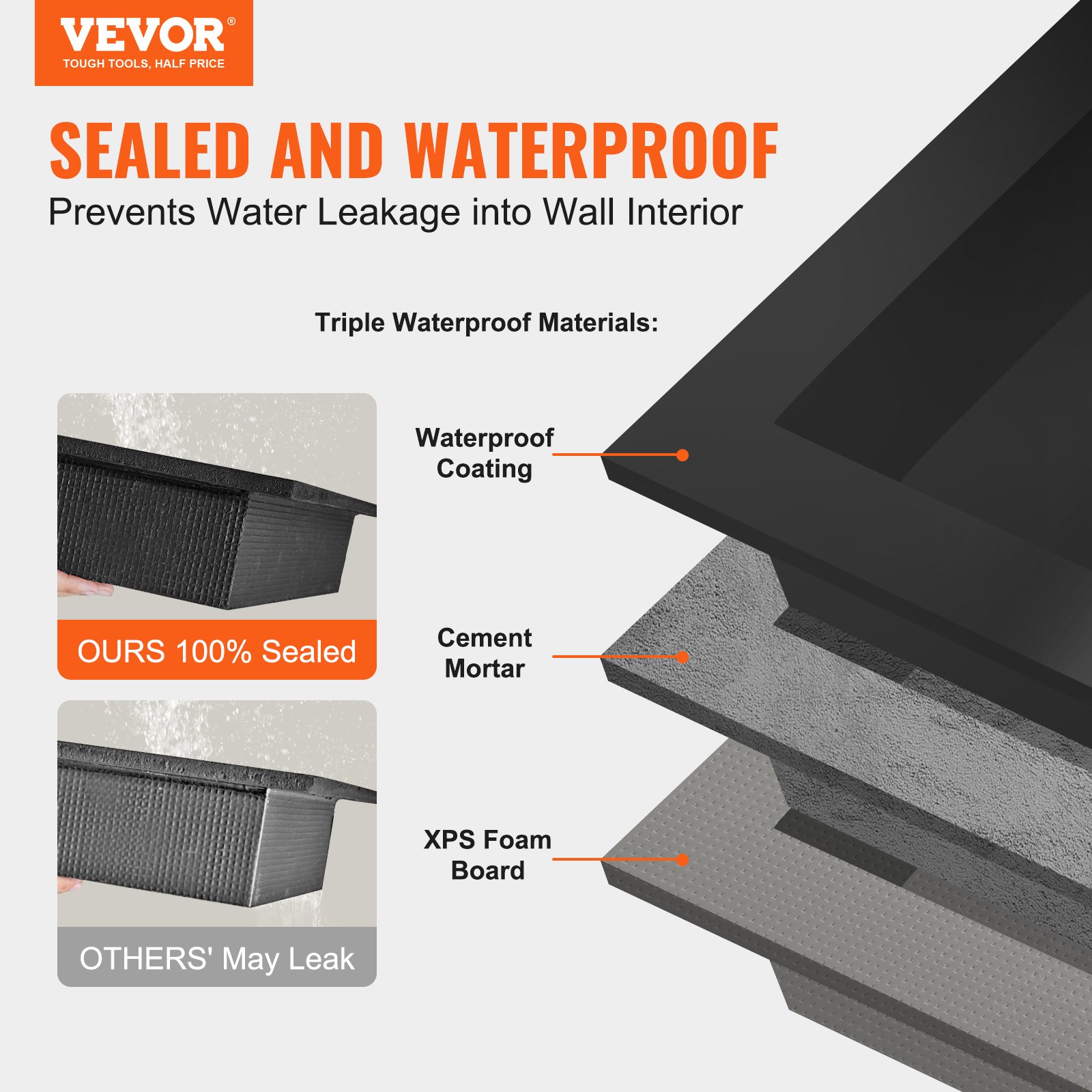 VEVOR®
TOUGH TOOLS, HALF PRICE

SEALED AND WATERPROOF
Prevents Water Leakage into Wall Interior

Triple Waterproof Materials:

OURS 100% Sealed

OTHERS' May Leak

Waterproof Coating

Cement Mortar

XPS Foam Board