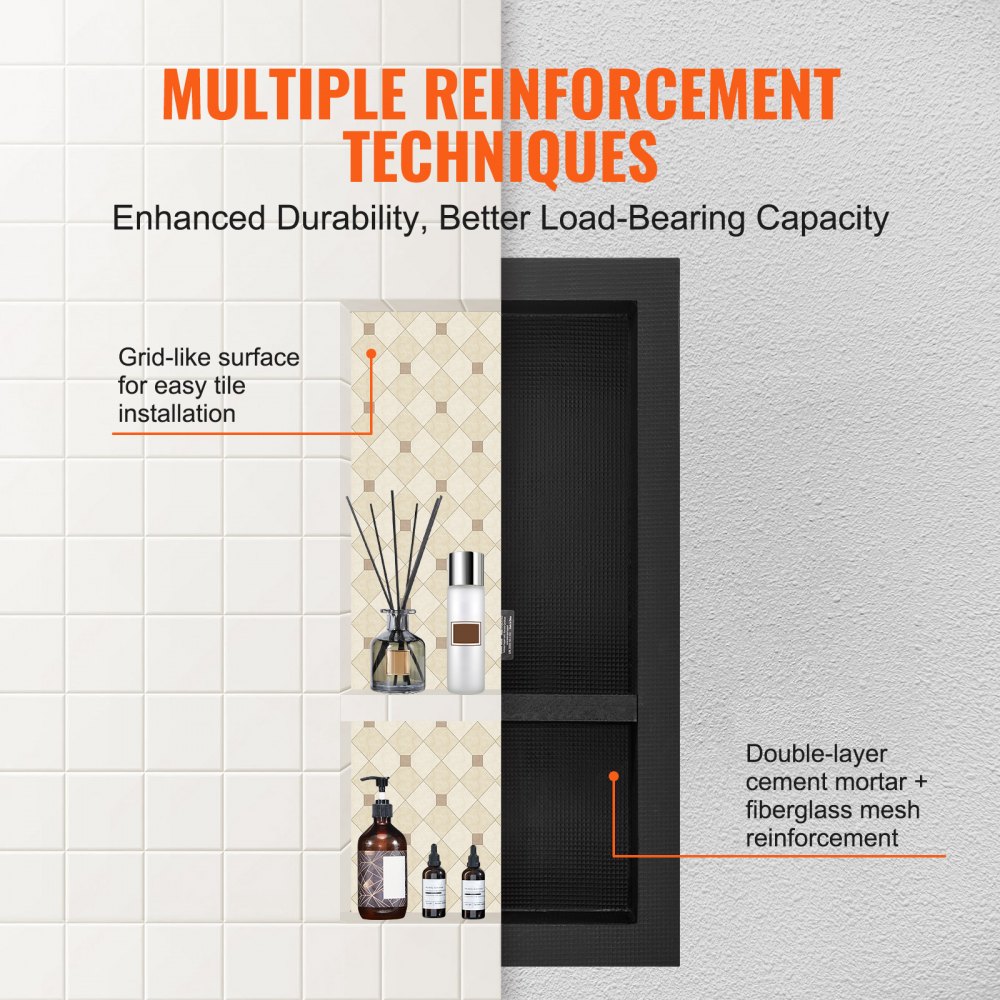 MULTIPLE REINFORCEMENT TECHNIQUES

Enhanced Durability, Better Load-Bearing Capacity

Grid-like surface for easy tile installation

Double-layer cement mortar + fiberglass mesh reinforcement