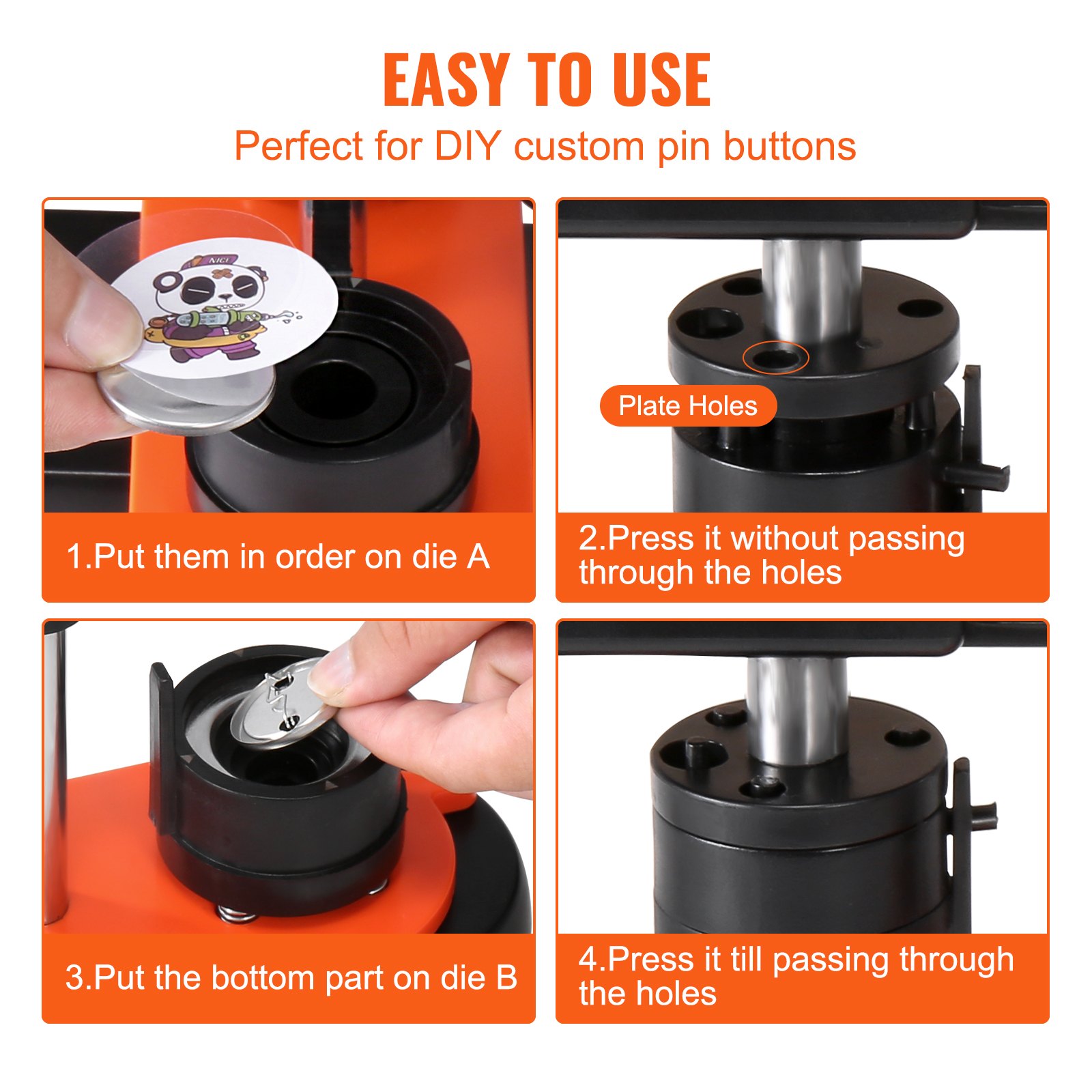 EASY TO USE

Perfect for DIY custom pin buttons

NICE

1.Put them in order on die A

Plate Holes

2.Press it without passing through the holes

3.Put the bottom part on die B

4.Press it till passing through the holes