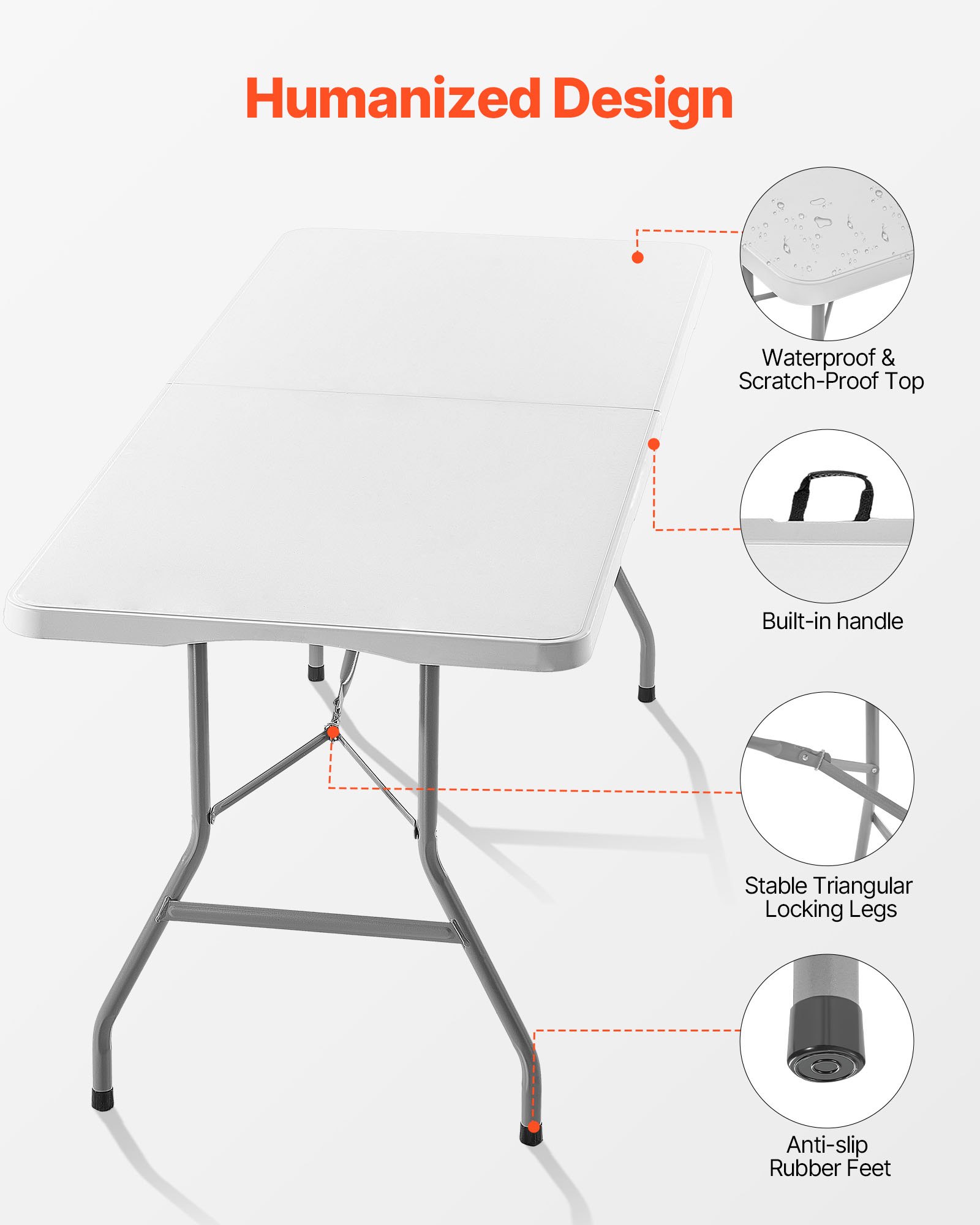 Humanized Design

Waterproof & Scratch-Proof Top

Built-in handle

Stable Triangular Locking Legs

Anti-slip Rubber Feet