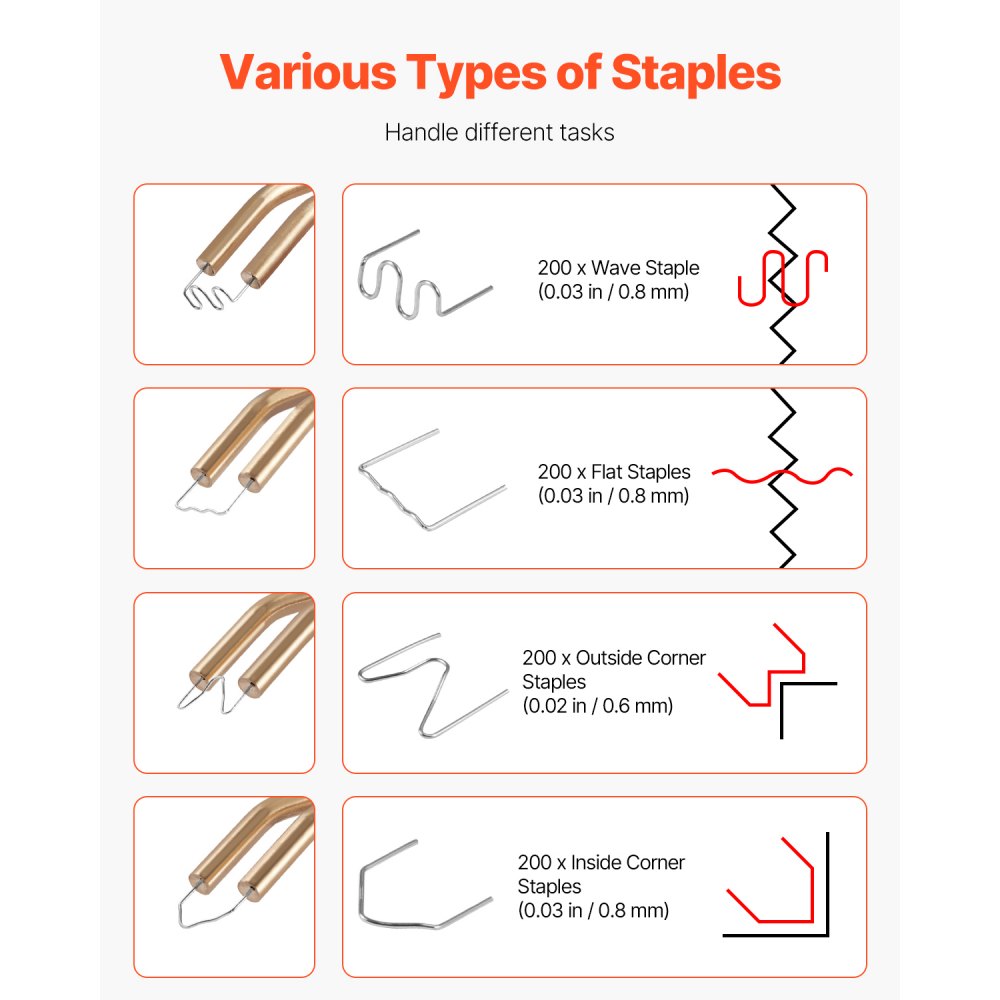 Various Types of Staples

Handle different tasks

200 x Wave Staple
(0.03 in / 0.8 mm)

200 x Flat Staples
(0.03 in / 0.8 mm)

200 x Outside Corner Staples
(0.02 in / 0.6 mm)

200 x Inside Corner Staples
(0.03 in / 0.8 mm)