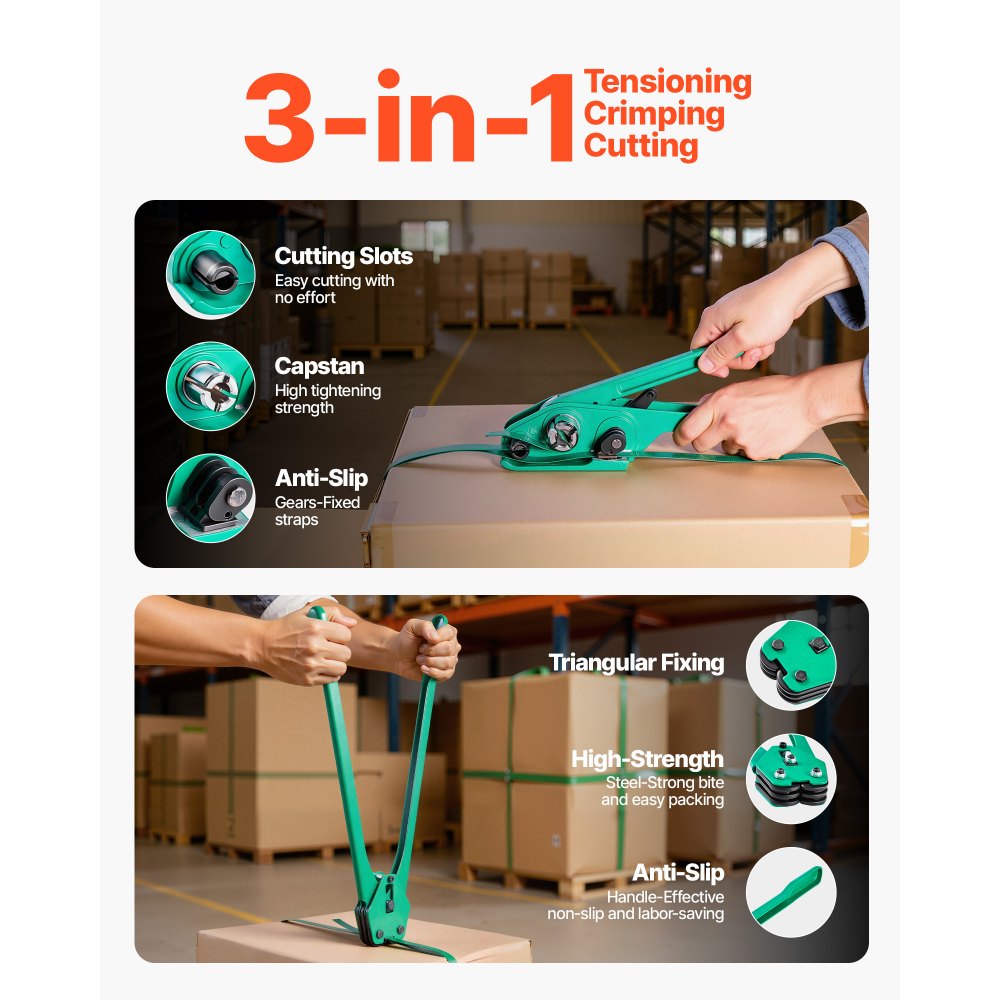 3-in-1 Tensioning Crimping Cutting

Cutting Slots
Easy cutting with no effort

Capstan
High tightening strength

Anti-Slip
Gears-Fixed straps

Triangular Fixing

High-Strength
Steel-Strong bite and easy packing

Anti-Slip
Handle-Effective non-slip and labor-saving