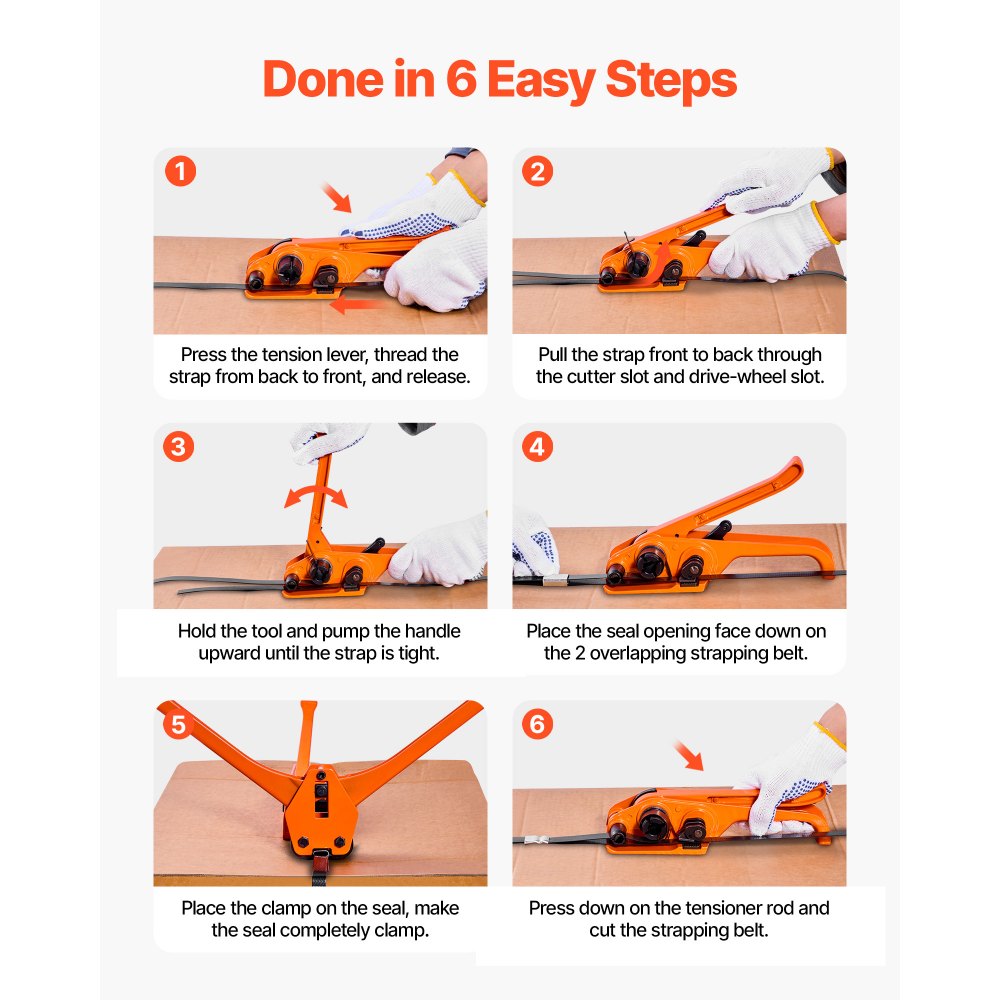 Done in 6 Easy Steps

1

Press the tension lever, thread the strap from back to front, and release.

2

Pull the strap front to back through the cutter slot and drive-wheel slot.

3

Hold the tool and pump the handle upward until the strap is tight.

4

Place the seal opening face down on the 2 overlapping strapping belt.

5

Place the clamp on the seal, make the seal completely clamp.

6

Press down on the tensioner rod and cut the strapping belt.