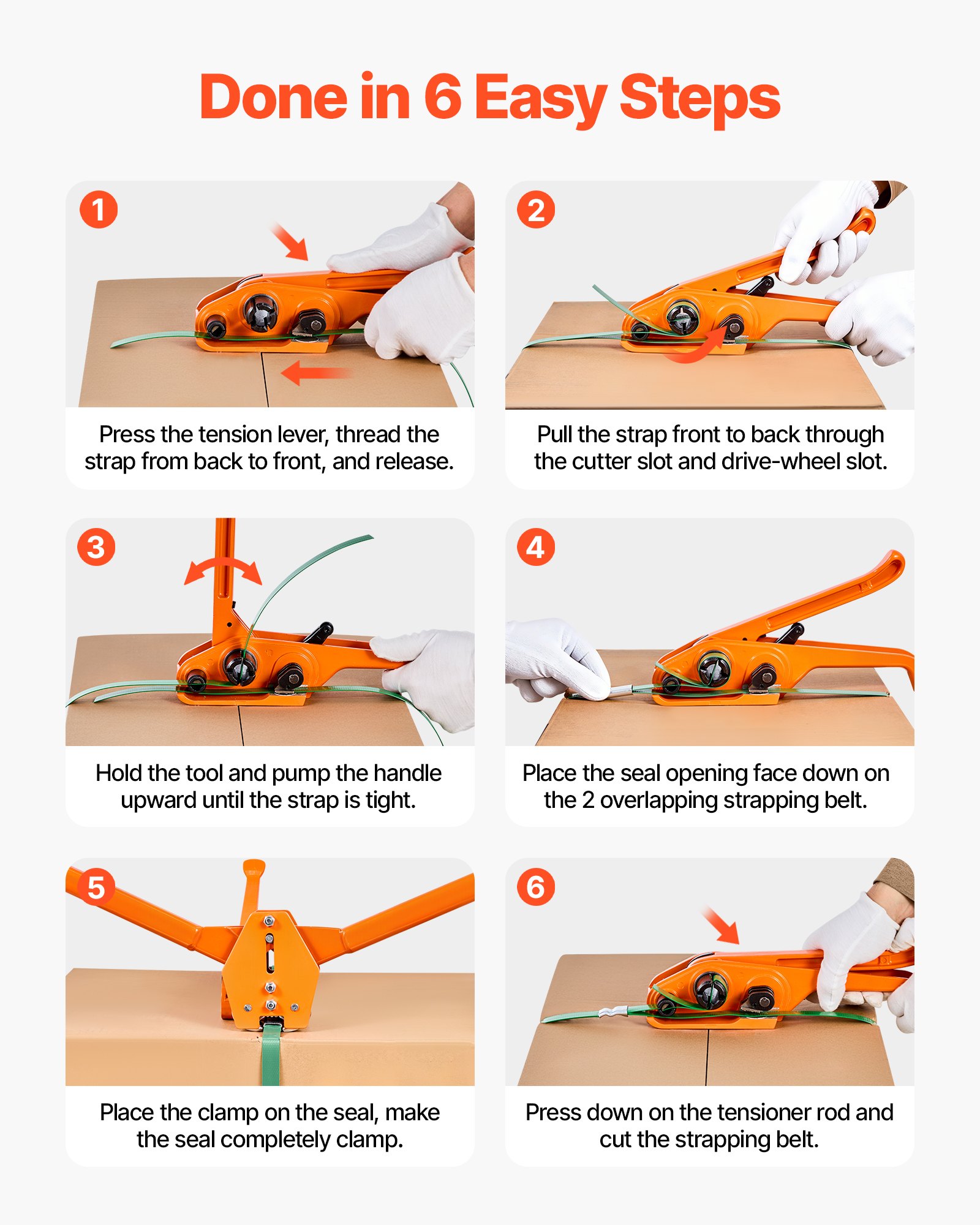 Done in 6 Easy Steps

1

Press the tension lever, thread the strap from back to front, and release.

2

Pull the strap front to back through the cutter slot and drive-wheel slot.

3

Hold the tool and pump the handle upward until the strap is tight.

4

Place the seal opening face down on the 2 overlapping strapping belt.

5

Place the clamp on the seal, make the seal completely clamp.

6

Press down on the tensioner rod and cut the strapping belt.