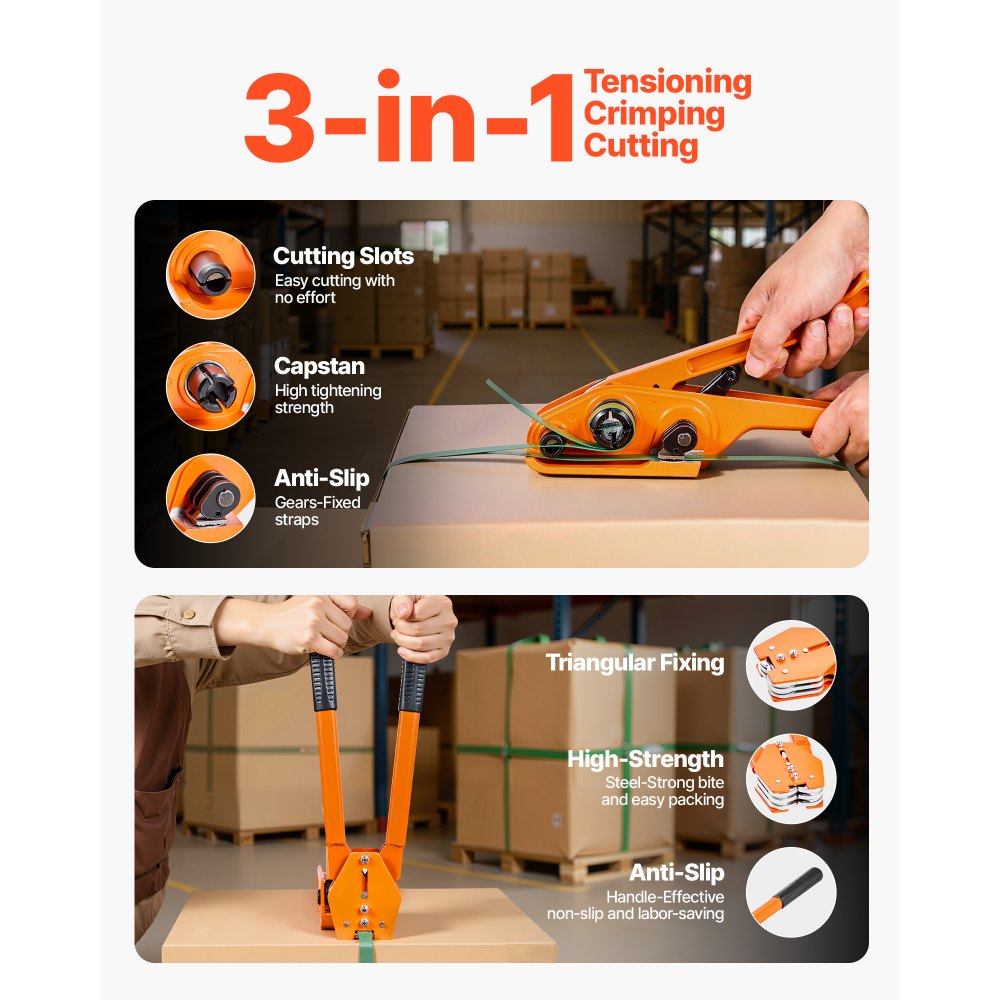 3-in-1 Tensioning Crimping Cutting

Cutting Slots
Easy cutting with no effort

Capstan
High tightening strength

Anti-Slip
Gears-Fixed straps

Triangular Fixing

High-Strength
Steel-Strong bite and easy packing

Anti-Slip
Handle-Effective non-slip and labor-saving