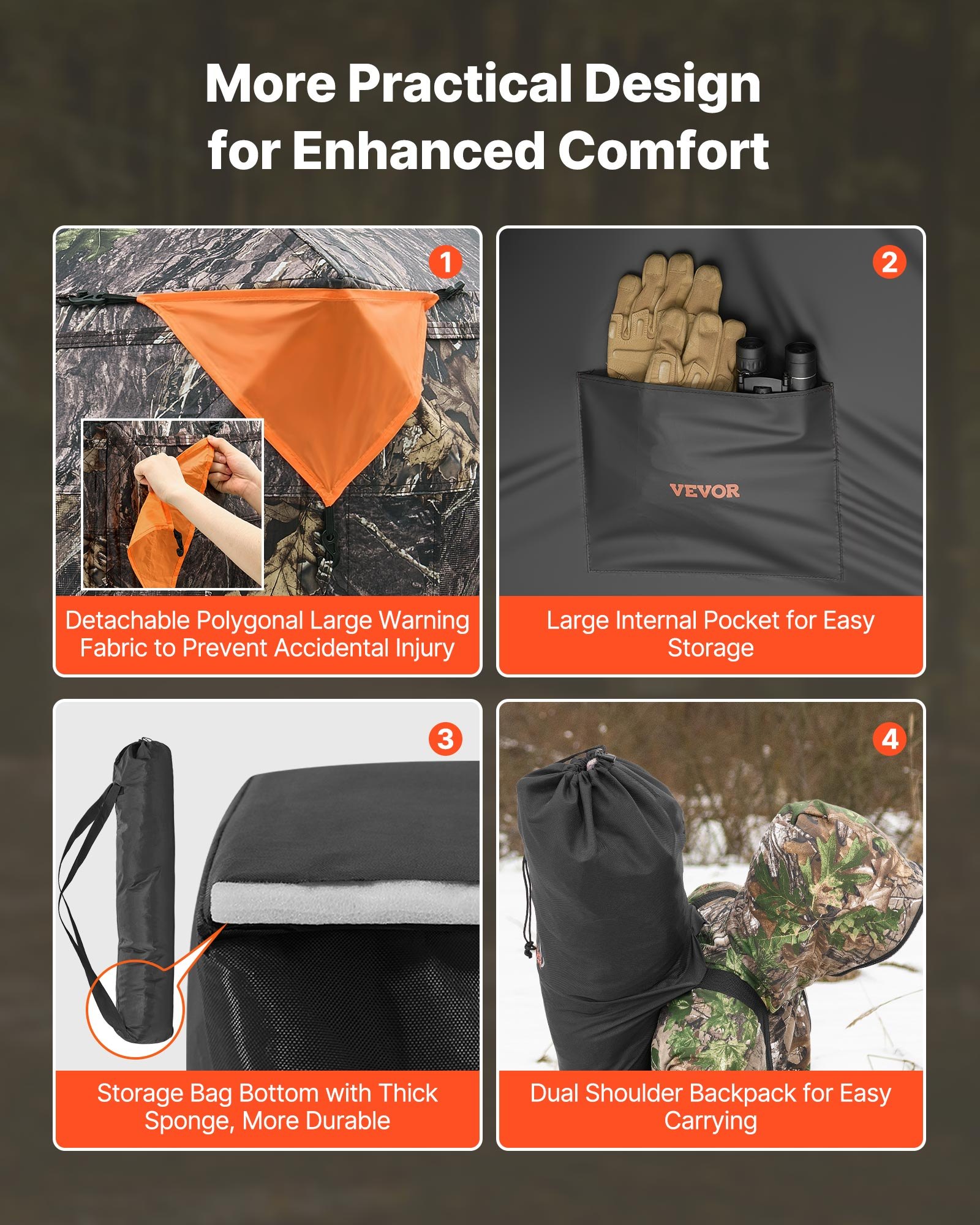 More Practical Design for Enhanced Comfort

1

Detachable Polygonal Large Warning Fabric to Prevent Accidental Injury

2

VEVOR

Large Internal Pocket for Easy Storage

3

Storage Bag Bottom with Thick Sponge, More Durable

4

Dual Shoulder Backpack for Easy Carrying