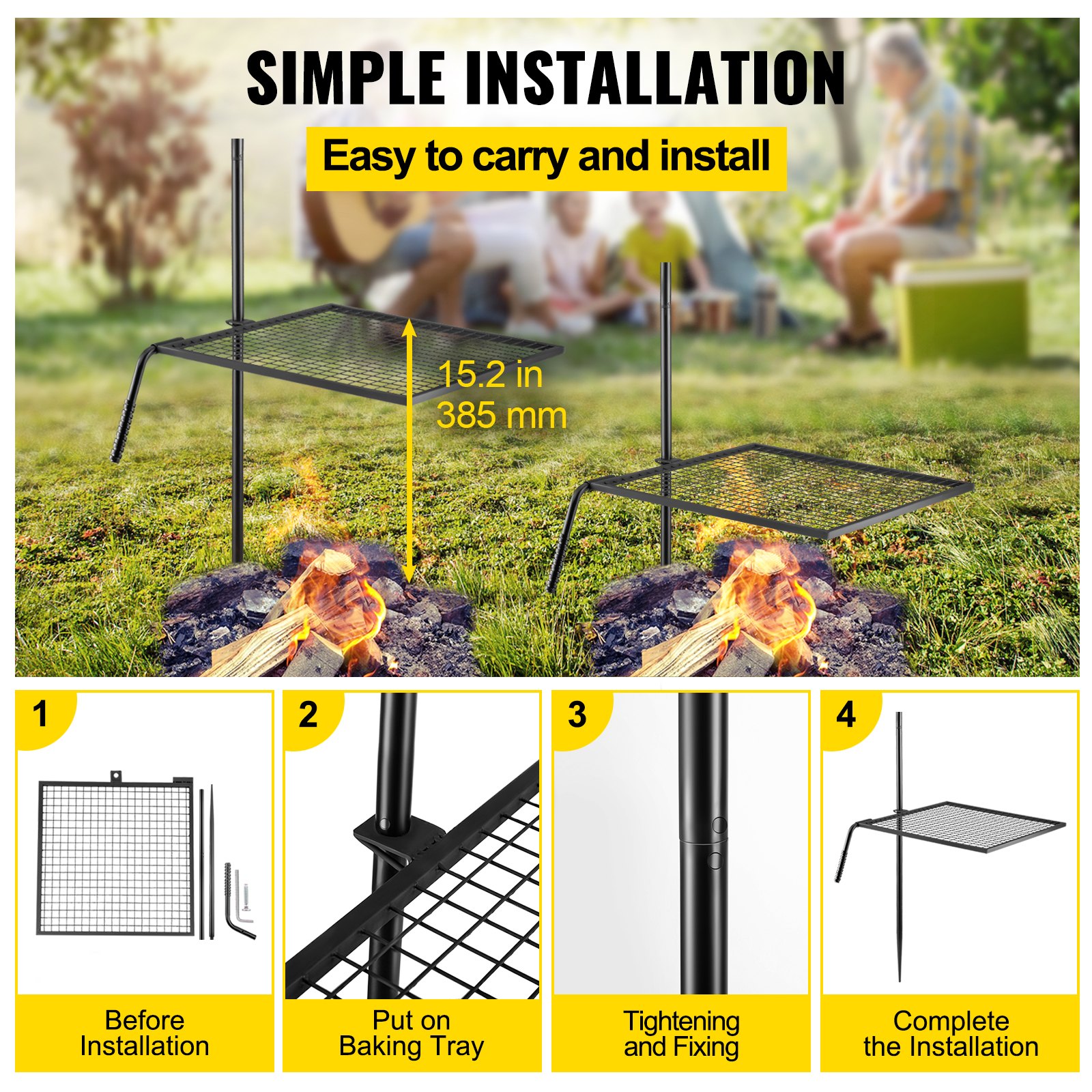 SIMPLE INSTALLATION

Easy to carry and install

15.2 in
385 mm

1

Before Installation

2

Put on Baking Tray

3

Tightening and Fixing

4

Complete the Installation