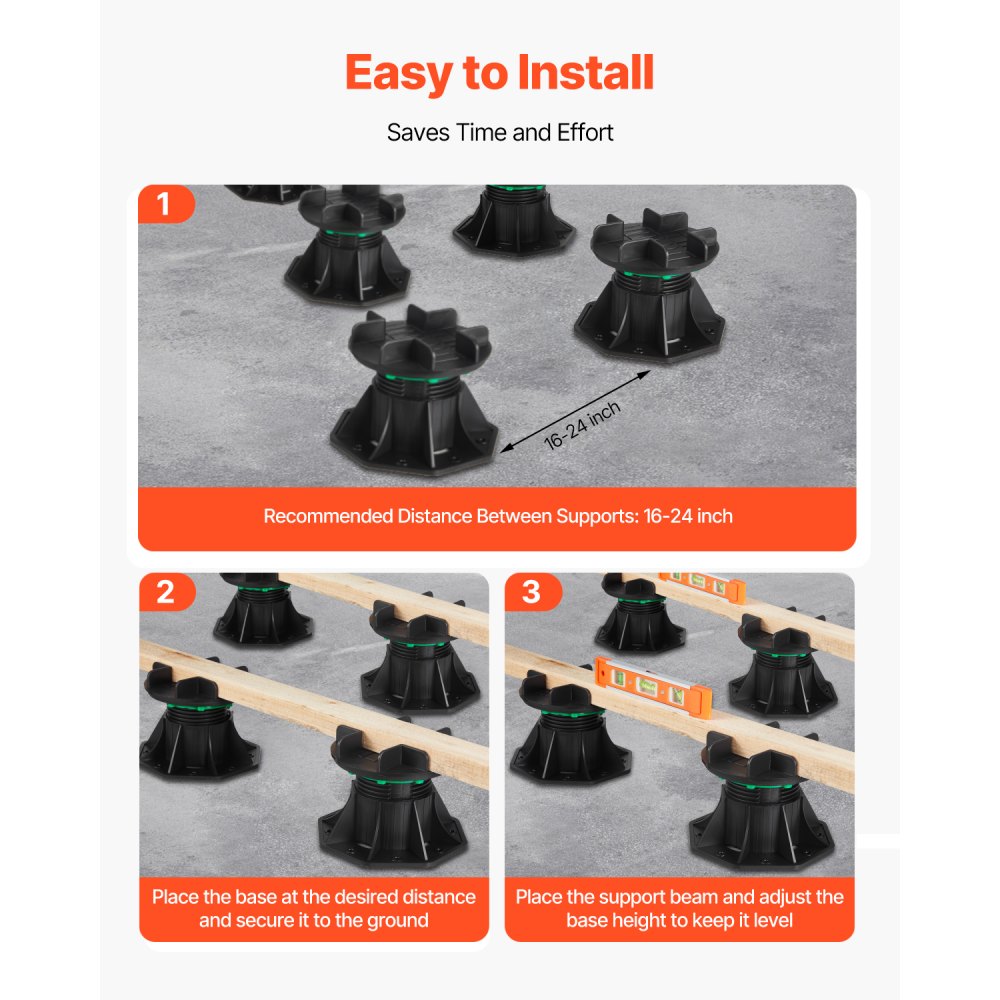 Easy to Install

Saves Time and Effort

1

16-24 inch

Recommended Distance Between Supports: 16-24 inch

2

Place the base at the desired distance and secure it to the ground

3

Place the support beam and adjust the base height to keep it level