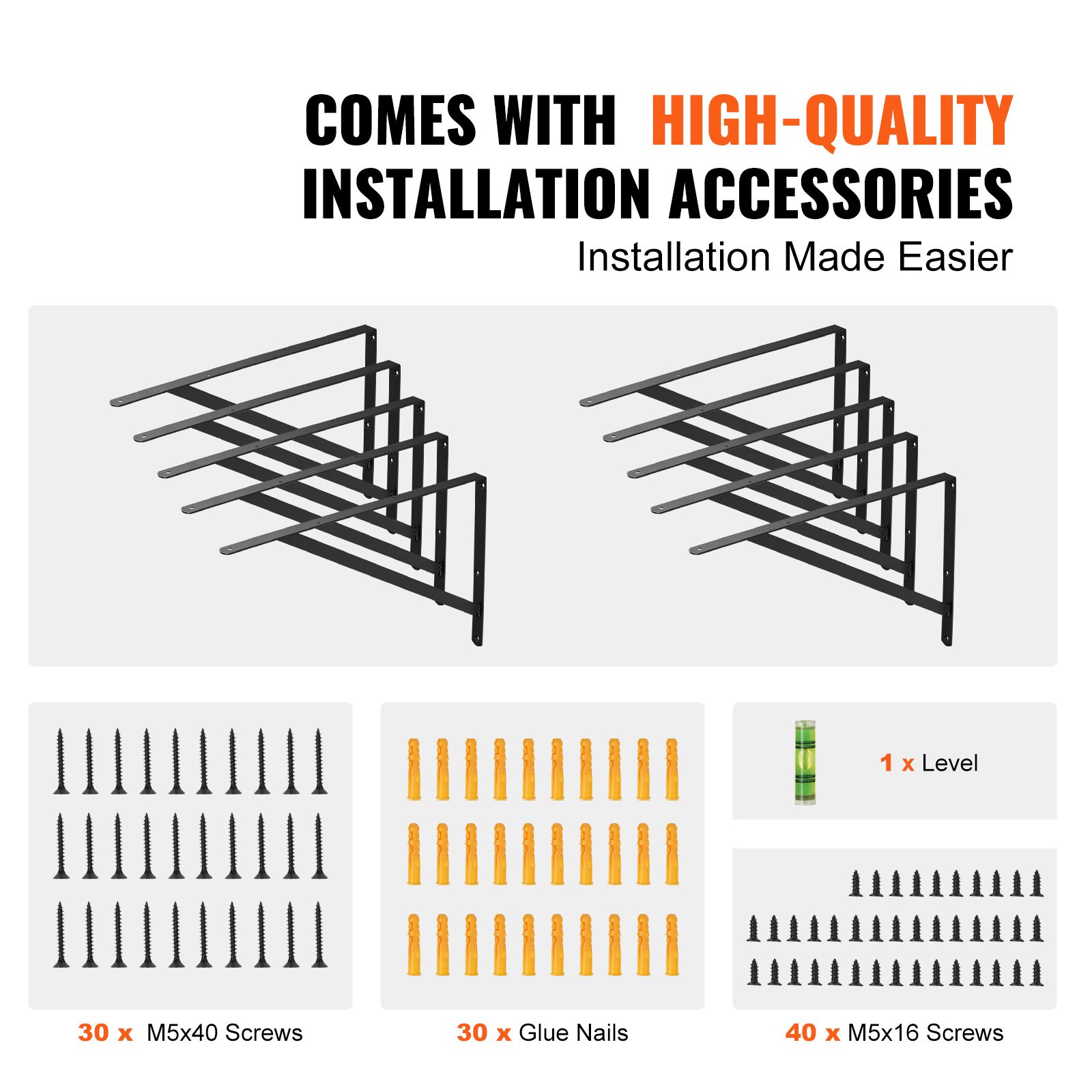 COMES WITH HIGH-QUALITY INSTALLATION ACCESSORIES

Installation Made Easier

1 x Level

30 x M5x40 Screws

30 x Glue Nails

40 x M5x16 Screws