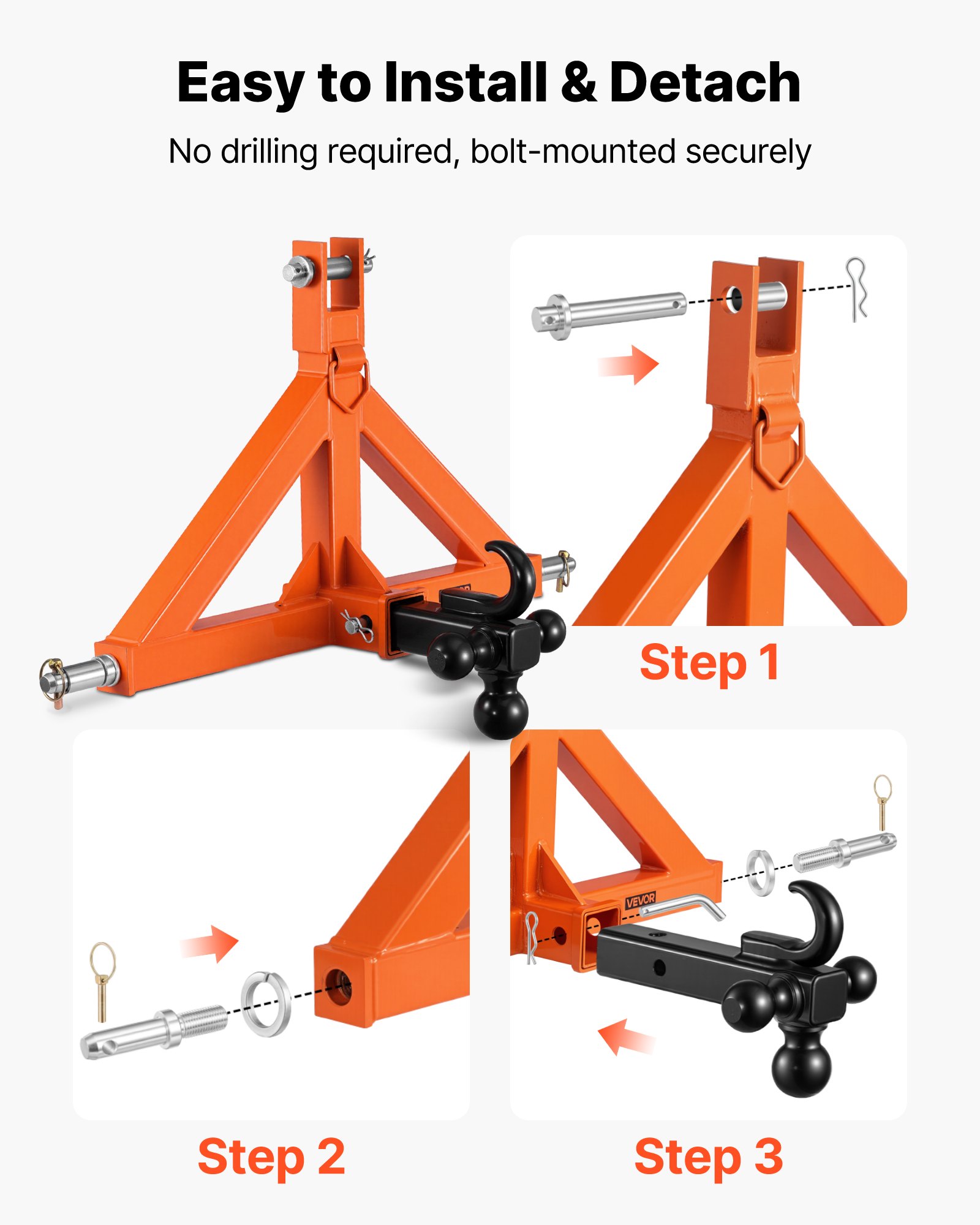 Easy to Install & Detach

No drilling required, bolt-mounted securely

Step 1

VEVOR

Step 2

Step 3