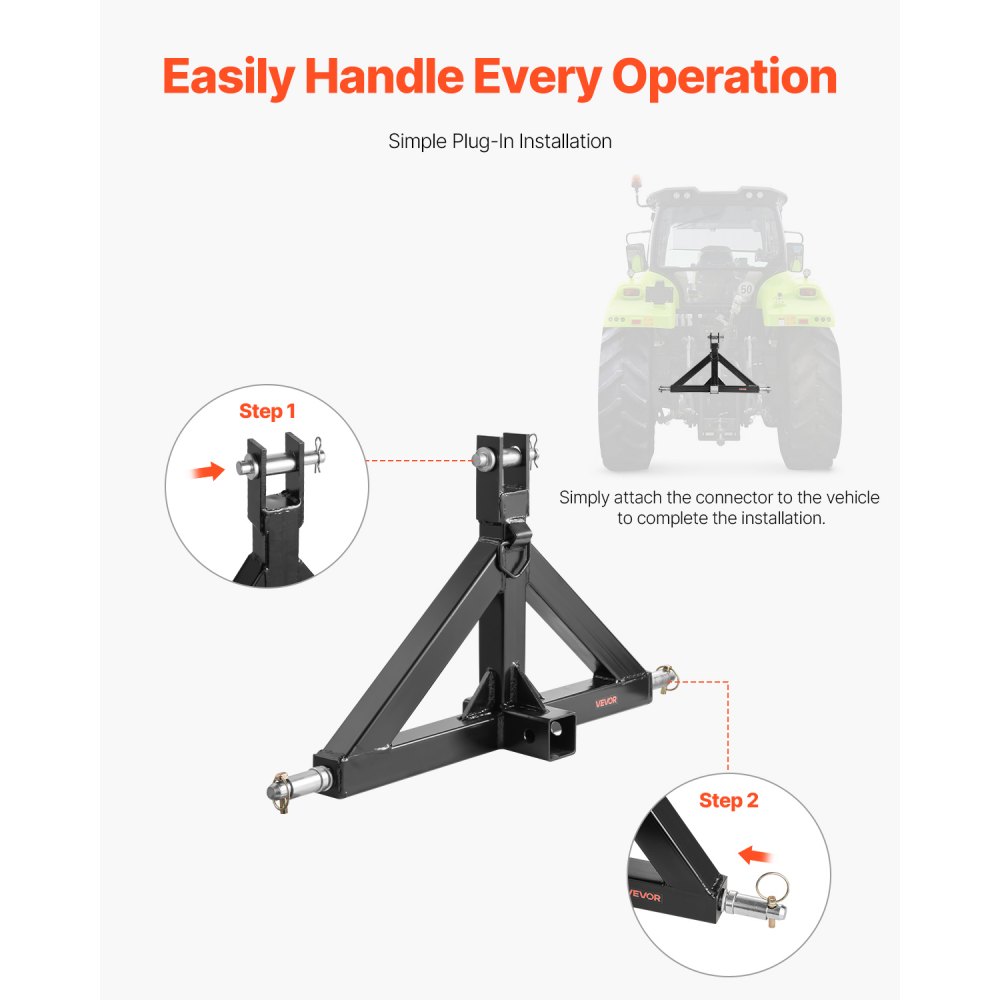 Easily Handle Every Operation

Simple Plug-In Installation

50

Step 1

Simply attach the connector to the vehicle to complete the installation.

VEVOR

Step 2

VEVOR