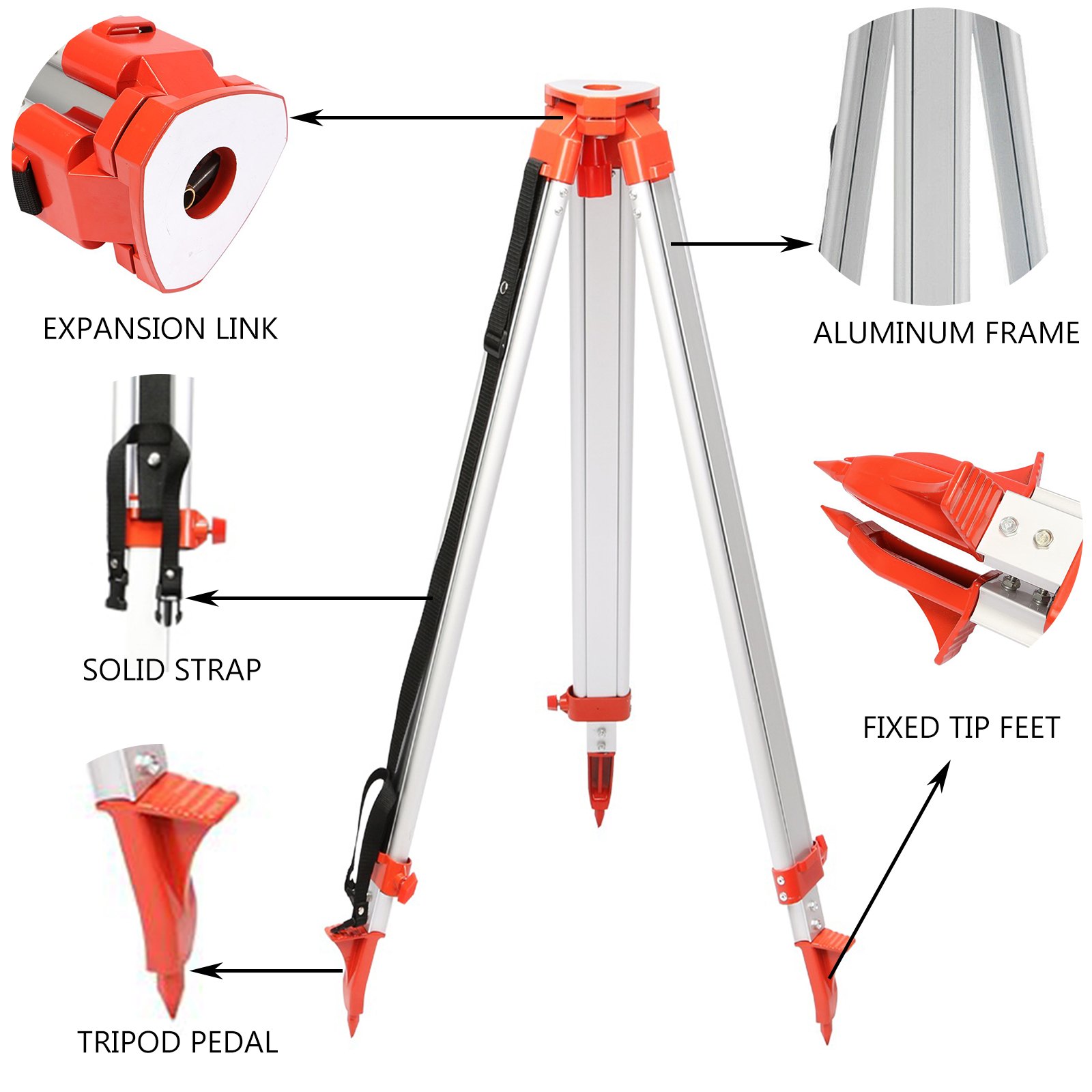 EXPANSION LINK

ALUMINUM FRAME

SOLID STRAP

FIXED TIP FEET

TRIPOD PEDAL