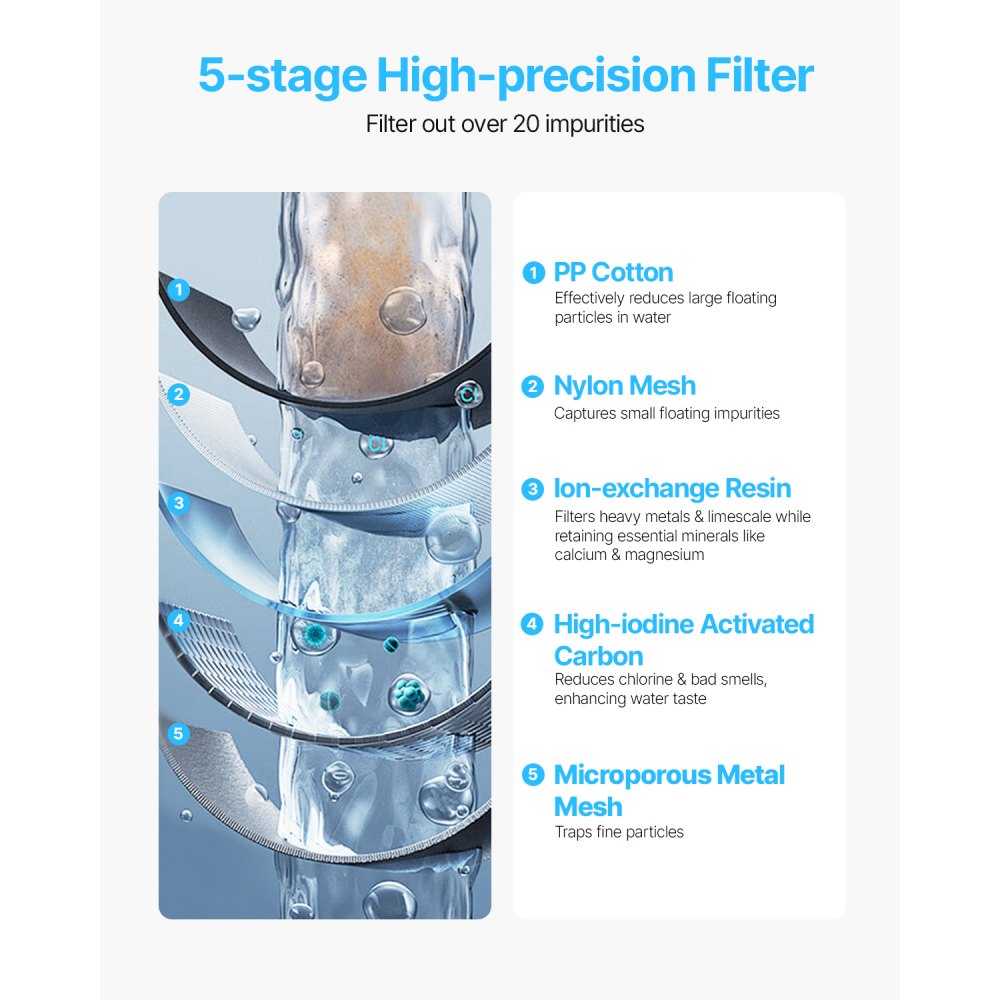 5-stage High-precision Filter
Filter out over 20 impurities

1
2
3
4
5
Cl
Cl

1 PP Cotton
Effectively reduces large floating particles in water

2 Nylon Mesh
Captures small floating impurities

3 Ion-exchange Resin
Filters heavy metals & limescale while retaining essential minerals like calcium & magnesium

4 High-iodine Activated Carbon
Reduces chlorine & bad smells, enhancing water taste

5 Microporous Metal Mesh
Traps fine particles