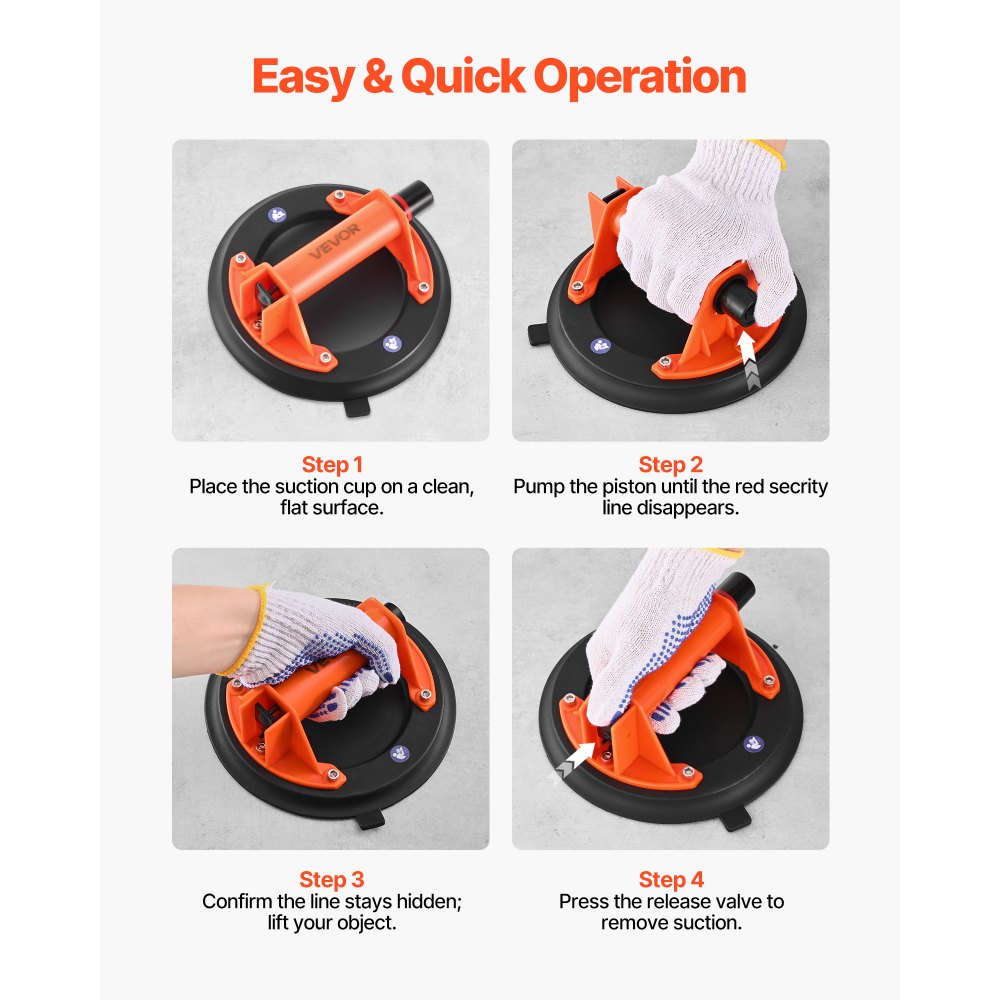 Easy & Quick Operation

VEVOR

Step 1
Place the suction cup on a clean, flat surface.

Step 2
Pump the piston until the red secrity line disappears.

Step 3
Confirm the line stays hidden; lift your object.

Step 4
Press the release valve to remove suction.