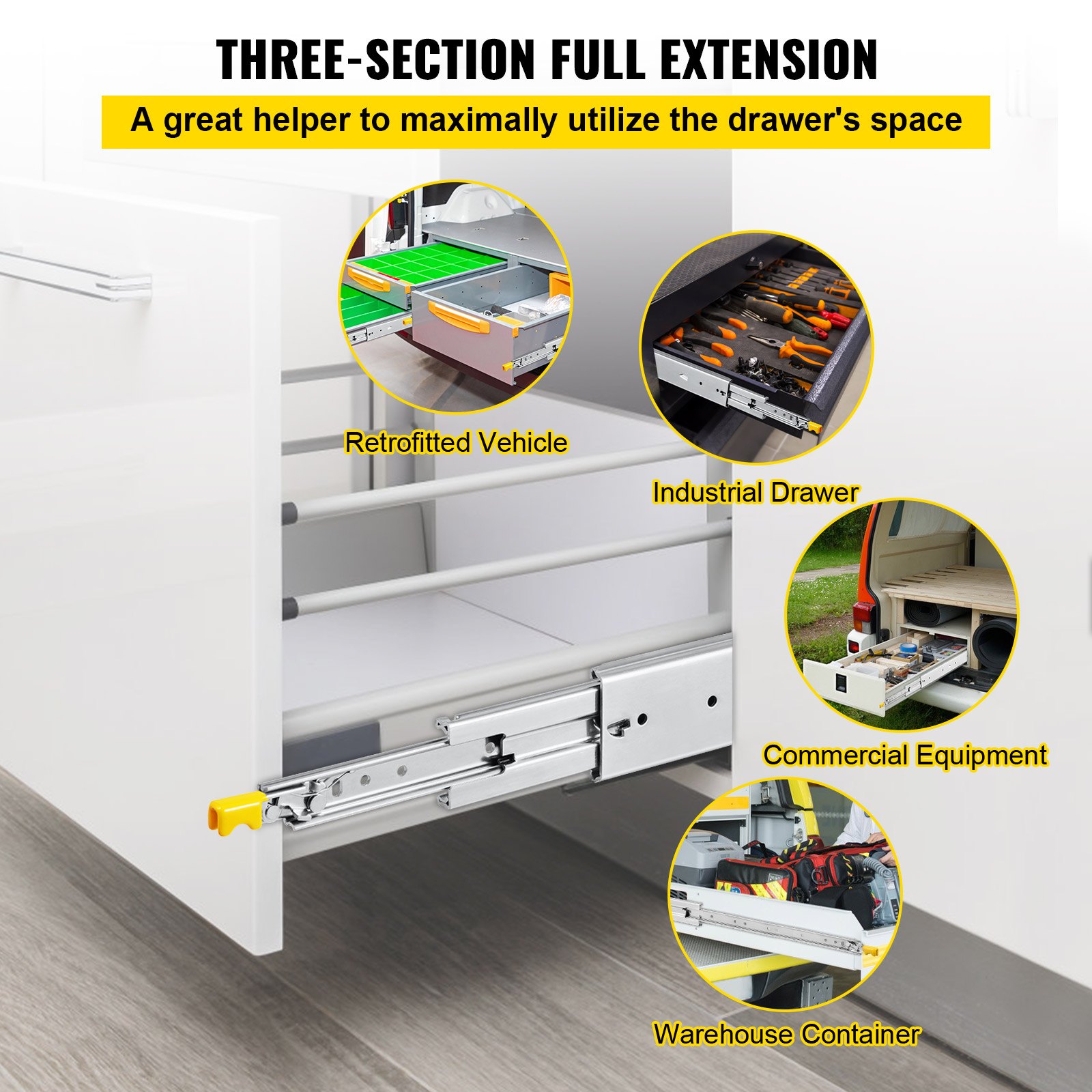 THREE-SECTION FULL EXTENSION

A great helper to maximally utilize the drawer's space

Retrofitted Vehicle

Industrial Drawer

Commercial Equipment

Warehouse Container