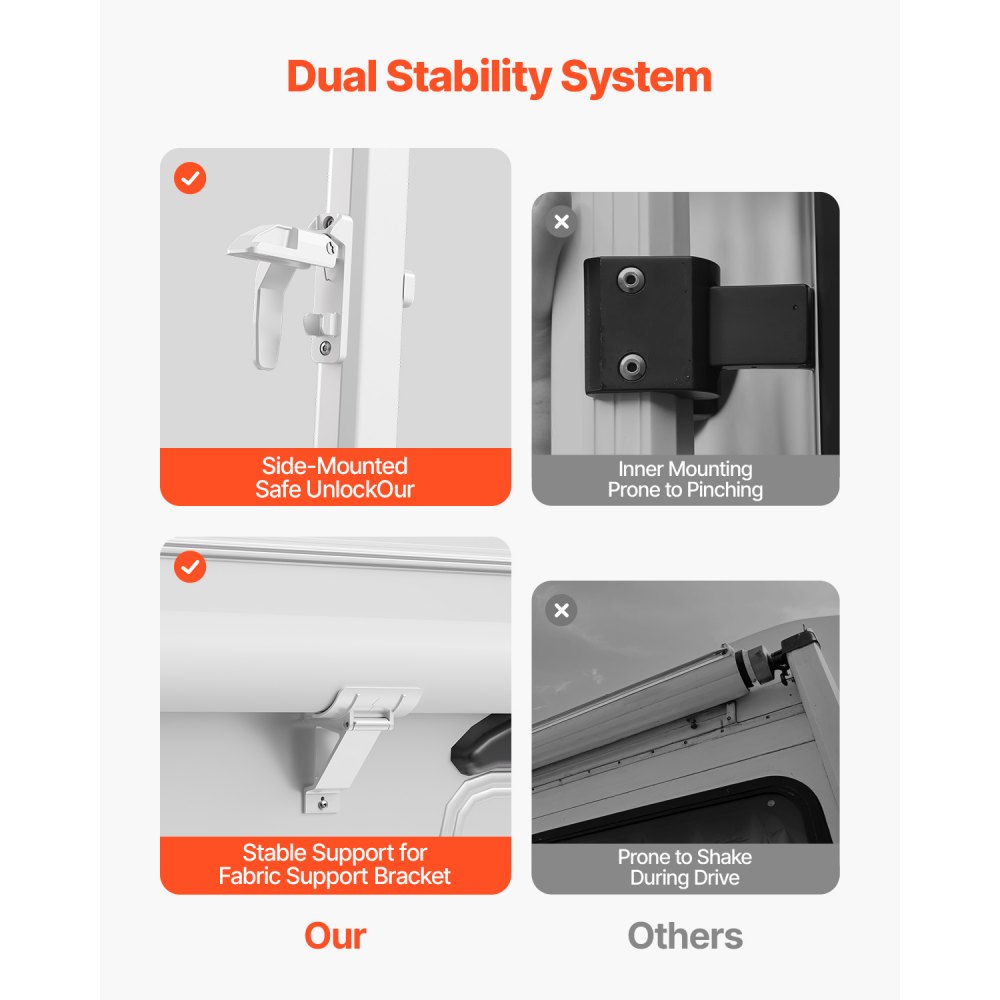 Dual Stability System

Side-Mounted
Safe UnlockOur

Inner Mounting
Prone to Pinching

Stable Support for
Fabric Support Bracket

Prone to Shake
During Drive

Our

Others