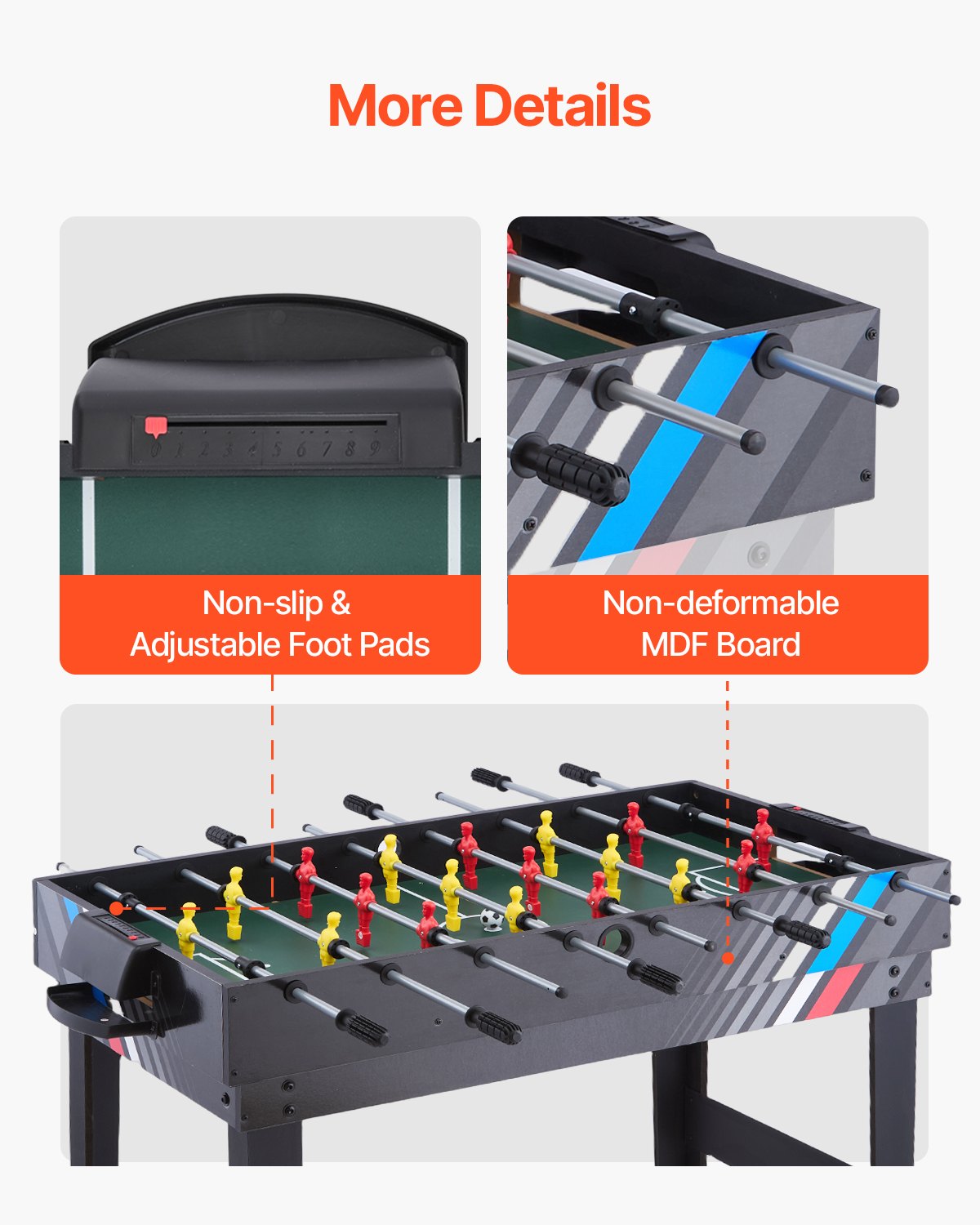 More Details

0 1 2 3 4 5 6 7 8 9

Non-slip & Adjustable Foot Pads

Non-deformable MDF Board