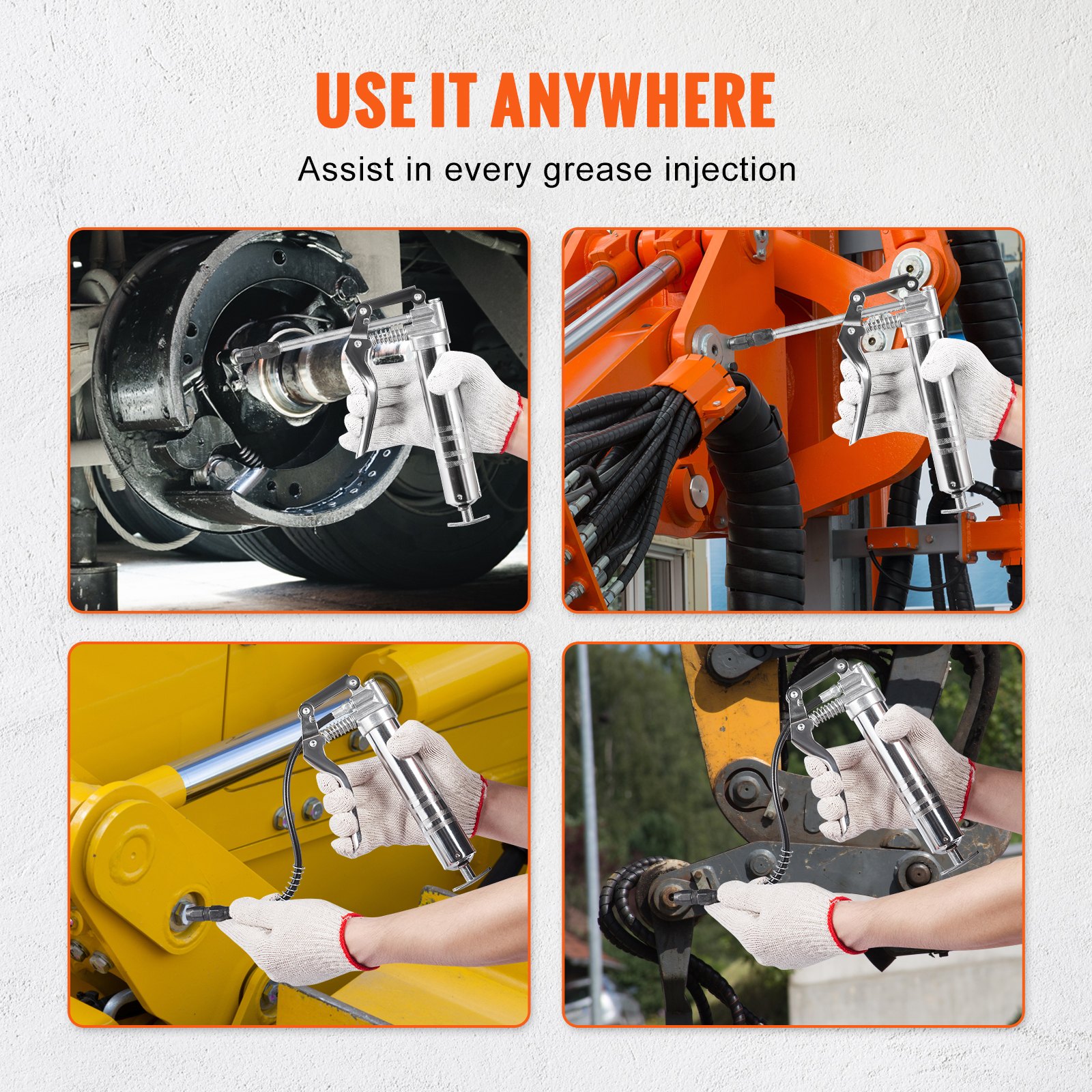 USE IT ANYWHERE

Assist in every grease injection