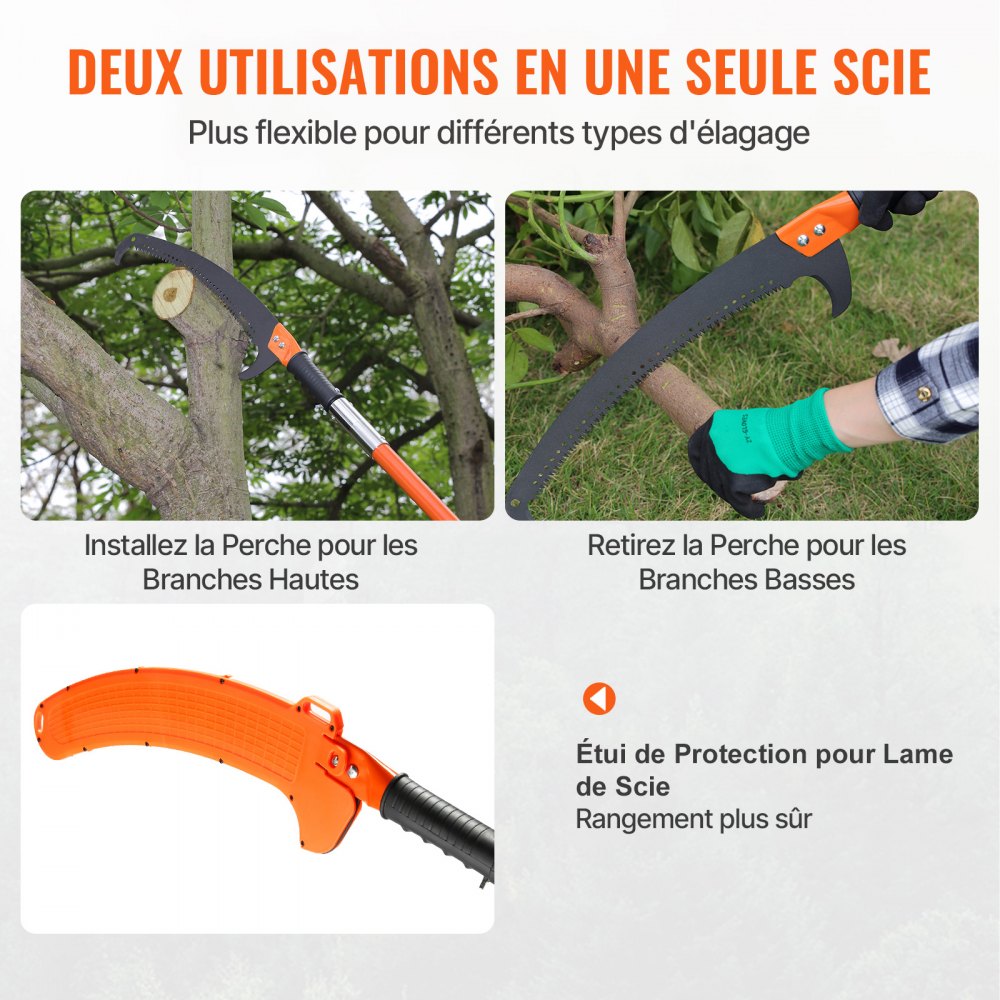 DEUX UTILISATIONS EN UNE SEULE SCIE

Plus flexible pour différents types d'élagage

Installez la Perche pour les Branches Hautes

Retirez la Perche pour les Branches Basses

Étui de Protection pour Lame de Scie
Rangement plus sûr