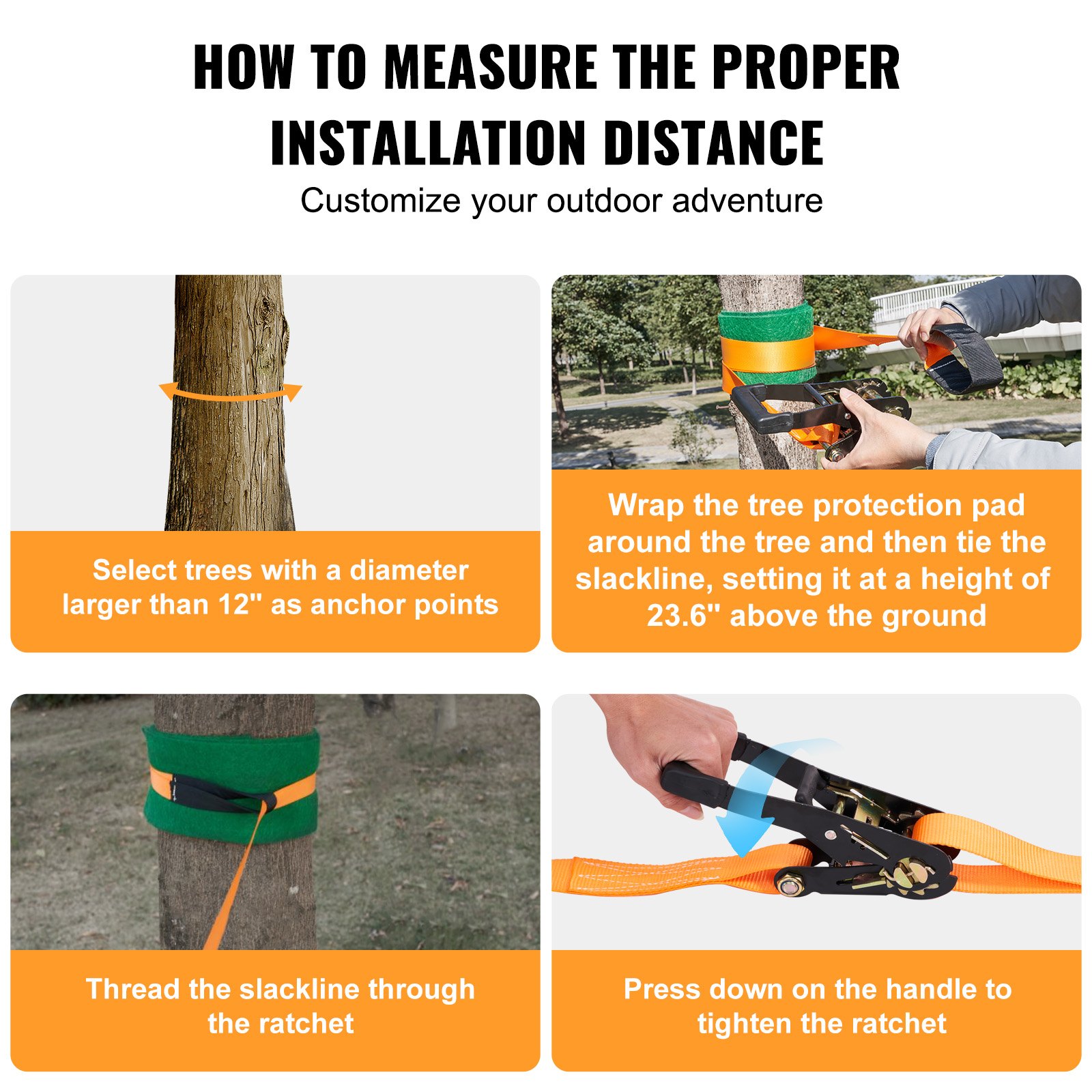 HOW TO MEASURE THE PROPER INSTALLATION DISTANCE

Customize your outdoor adventure

Select trees with a diameter larger than 12" as anchor points

Wrap the tree protection pad around the tree and then tie the slackline, setting it at a height of 23.6" above the ground

Thread the slackline through the ratchet

Press down on the handle to tighten the ratchet