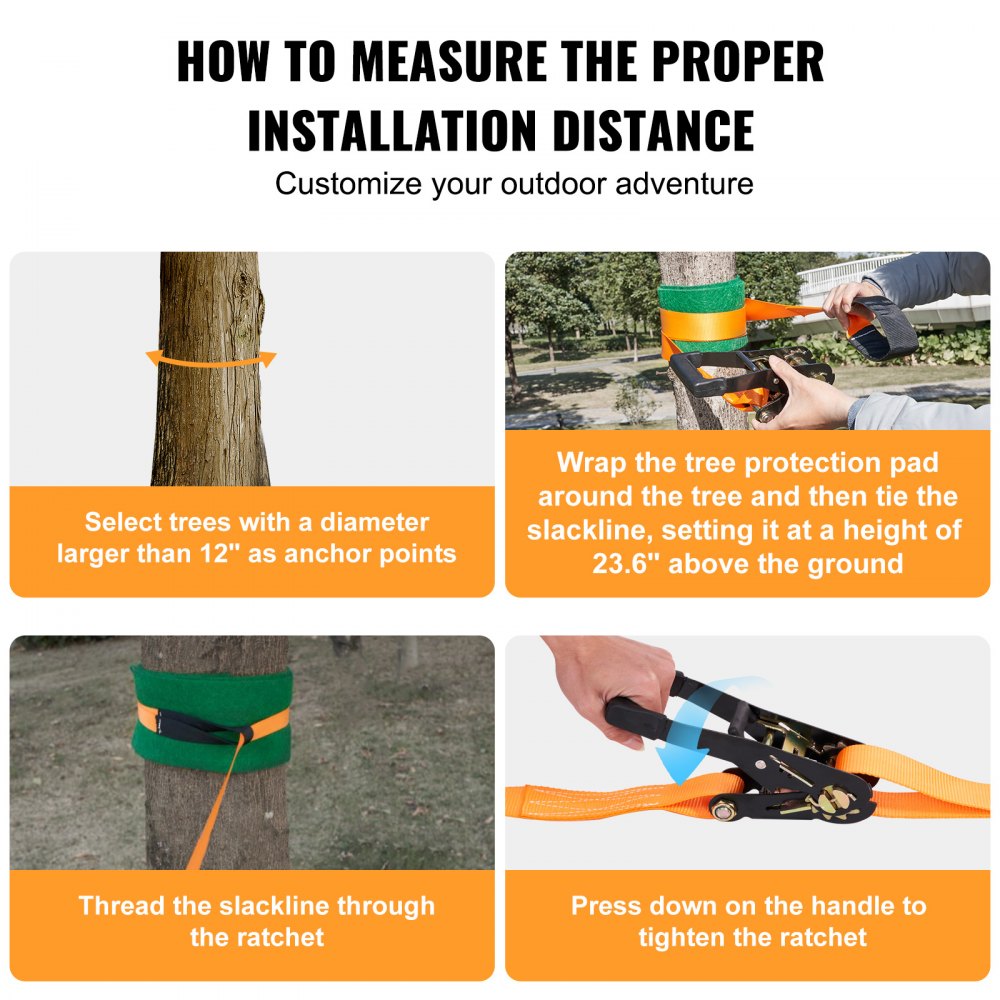 HOW TO MEASURE THE PROPER INSTALLATION DISTANCE

Customize your outdoor adventure

Select trees with a diameter larger than 12" as anchor points

Wrap the tree protection pad around the tree and then tie the slackline, setting it at a height of 23.6" above the ground

Thread the slackline through the ratchet

Press down on the handle to tighten the ratchet