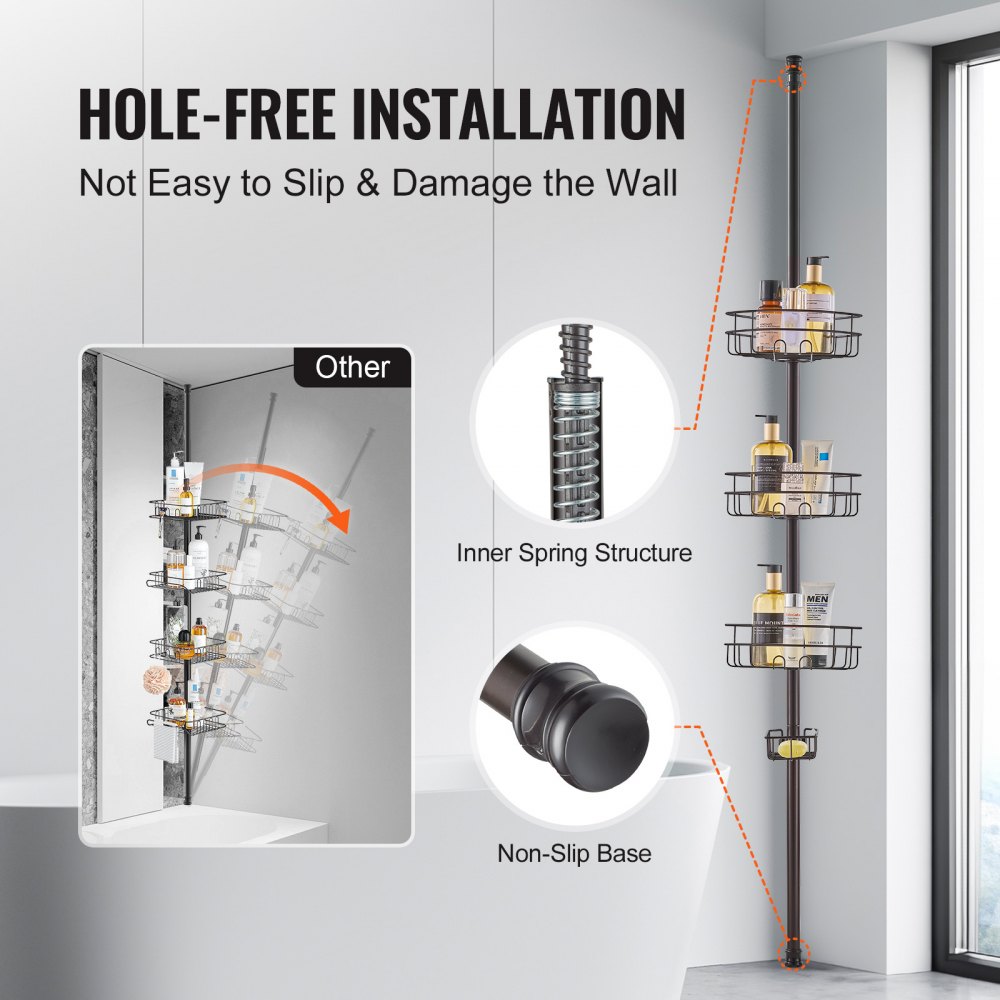 HOLE-FREE INSTALLATION

Not Easy to Slip & Damage the Wall

Other

Inner Spring Structure

Non-Slip Base

MEN