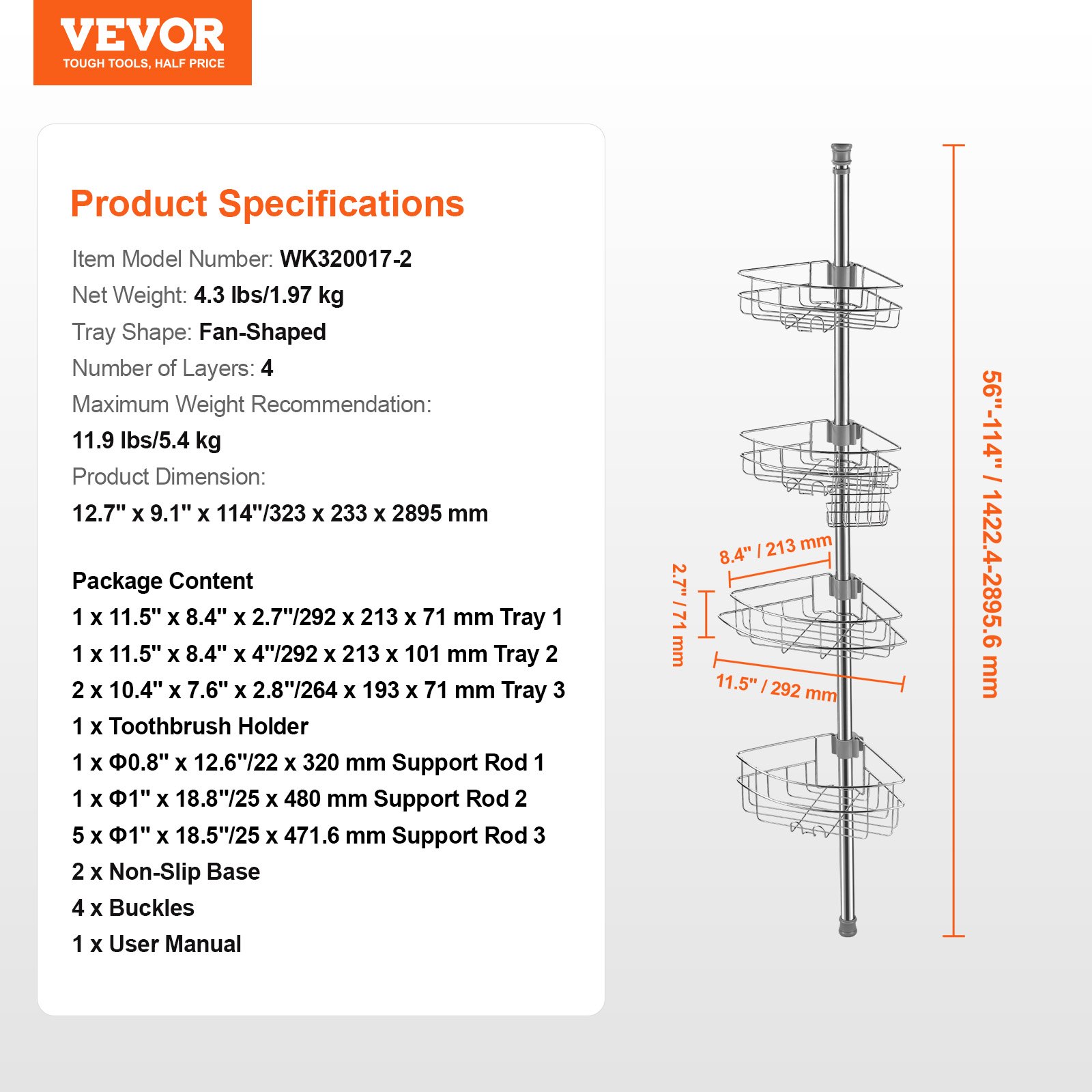 VEVOR
TOUGH TOOLS, HALF PRICE

Product Specifications

Item Model Number: WK320017-2
Net Weight: 4.3 lbs/1.97 kg
Tray Shape: Fan-Shaped
Number of Layers: 4
Maximum Weight Recommendation:
11.9 lbs/5.4 kg
Product Dimension:
12.7" x 9.1" x 114"/323 x 233 x 2895 mm

Package Content
1 x 11.5" x 8.4" x 2.7"/292 x 213 x 71 mm Tray 1
1 x 11.5" x 8.4" x 4"/292 x 213 x 101 mm Tray 2
2 x 10.4" x 7.6" x 2.8"/264 x 193 x 71 mm Tray 3
1 x Toothbrush Holder
1 x Φ0.8" x 12.6"/22 x 320 mm Support Rod 1
1 x Φ1" x 18.8"/25 x 480 mm Support Rod 2
5 x Φ1" x 18.5"/25 x 471.6 mm Support Rod 3
2 x Non-Slip Base
4 x Buckles
1 x User Manual

8.4" / 213 mm
2.7" / 71 mm
11.5" / 292 mm
56"-114" / 1422.4-2895.6 mm