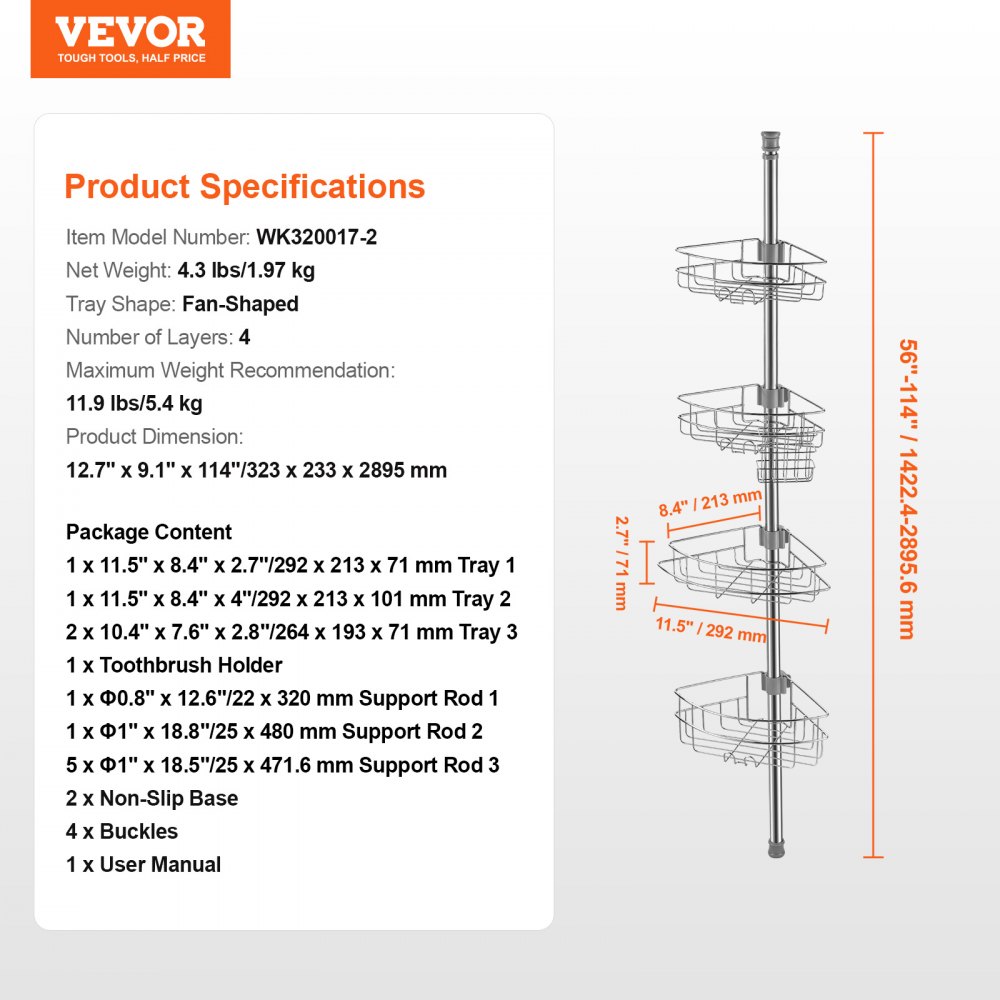 VEVOR
TOUGH TOOLS, HALF PRICE

Product Specifications

Item Model Number: WK320017-2
Net Weight: 4.3 lbs/1.97 kg
Tray Shape: Fan-Shaped
Number of Layers: 4
Maximum Weight Recommendation:
11.9 lbs/5.4 kg
Product Dimension:
12.7" x 9.1" x 114"/323 x 233 x 2895 mm

Package Content
1 x 11.5" x 8.4" x 2.7"/292 x 213 x 71 mm Tray 1
1 x 11.5" x 8.4" x 4"/292 x 213 x 101 mm Tray 2
2 x 10.4" x 7.6" x 2.8"/264 x 193 x 71 mm Tray 3
1 x Toothbrush Holder
1 x Φ0.8" x 12.6"/22 x 320 mm Support Rod 1
1 x Φ1" x 18.8"/25 x 480 mm Support Rod 2
5 x Φ1" x 18.5"/25 x 471.6 mm Support Rod 3
2 x Non-Slip Base
4 x Buckles
1 x User Manual

8.4" / 213 mm
2.7" / 71 mm
11.5" / 292 mm
56"-114" / 1422.4-2895.6 mm