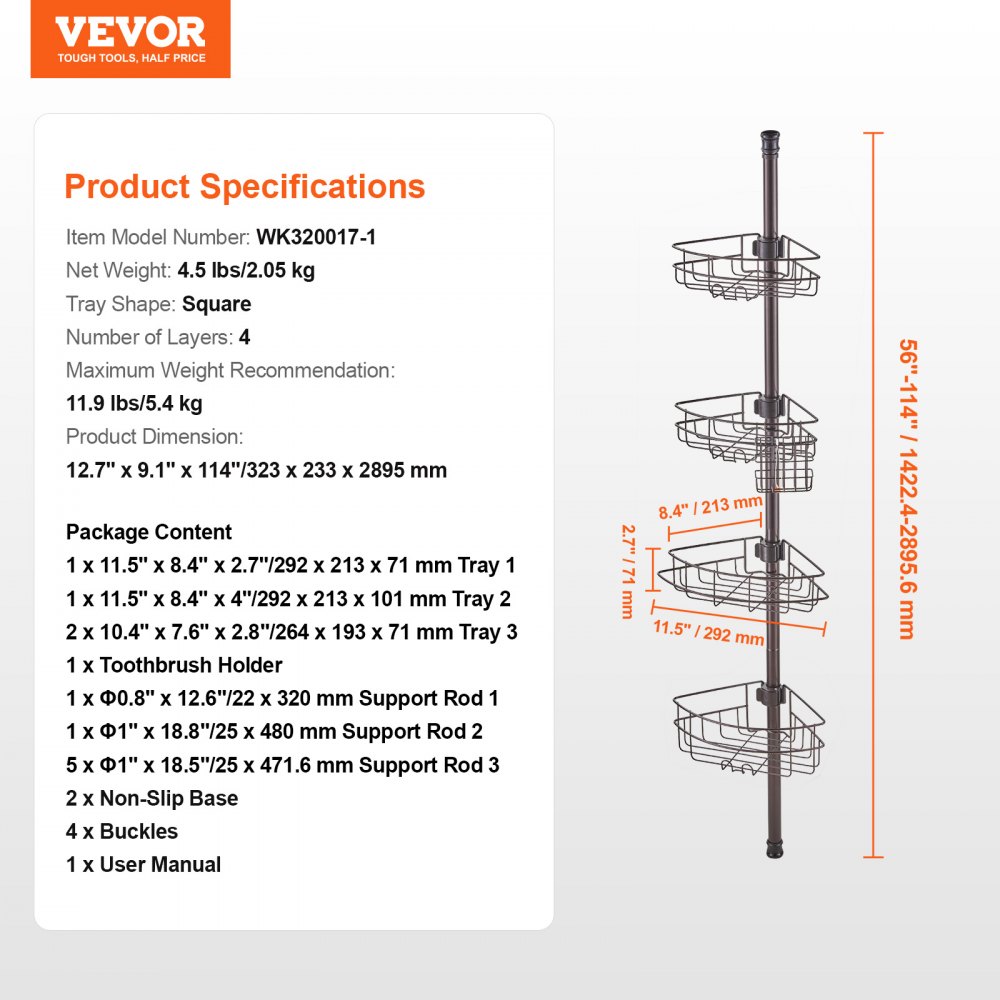 VEVOR
TOUGH TOOLS, HALF PRICE

Product Specifications

Item Model Number: WK320017-1
Net Weight: 4.5 lbs/2.05 kg
Tray Shape: Square
Number of Layers: 4
Maximum Weight Recommendation:
11.9 lbs/5.4 kg
Product Dimension:
12.7" x 9.1" x 114"/323 x 233 x 2895 mm

Package Content
1 x 11.5" x 8.4" x 2.7"/292 x 213 x 71 mm Tray 1
1 x 11.5" x 8.4" x 4"/292 x 213 x 101 mm Tray 2
2 x 10.4" x 7.6" x 2.8"/264 x 193 x 71 mm Tray 3
1 x Toothbrush Holder
1 x Φ0.8" x 12.6"/22 x 320 mm Support Rod 1
1 x Φ1" x 18.8"/25 x 480 mm Support Rod 2
5 x Φ1" x 18.5"/25 x 471.6 mm Support Rod 3
2 x Non-Slip Base
4 x Buckles
1 x User Manual

8.4" / 213 mm
2.7" / 71 mm
11.5" / 292 mm
56"-114" / 1422.4-2895.6 mm