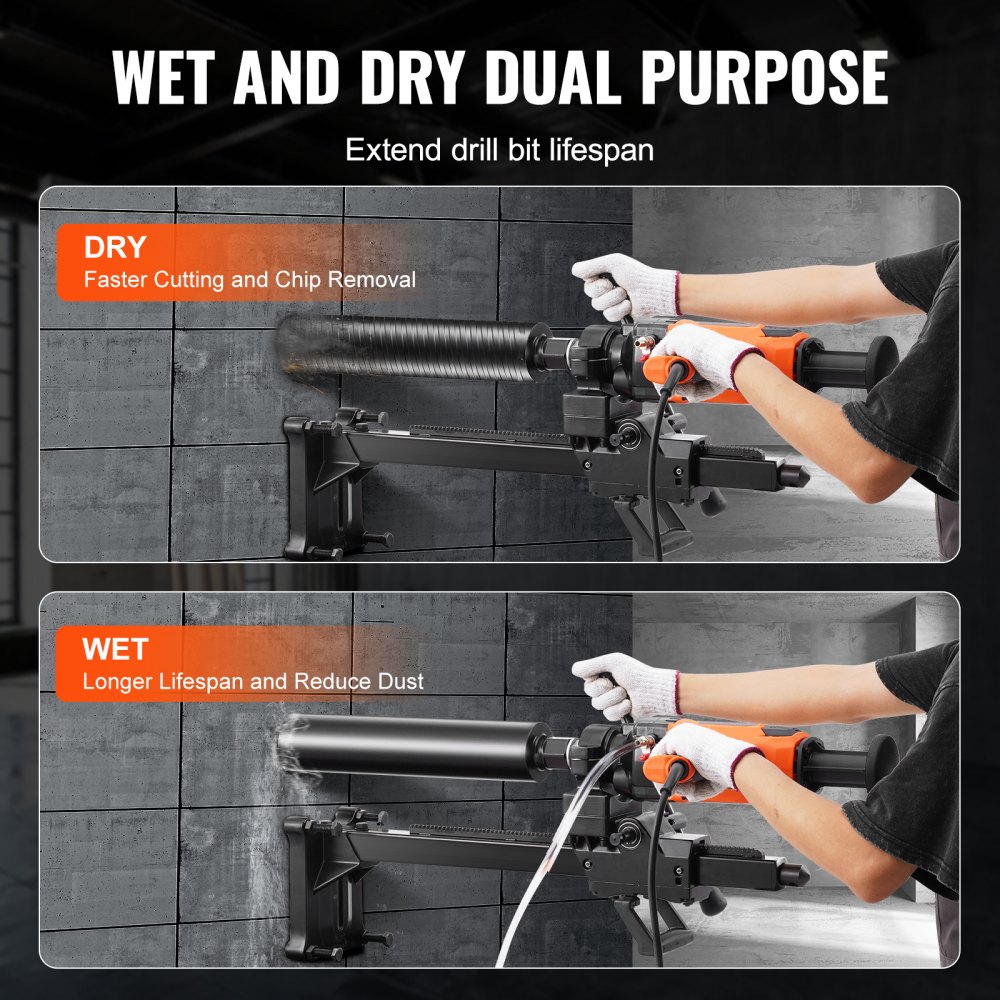 WET AND DRY DUAL PURPOSE

Extend drill bit lifespan

DRY
Faster Cutting and Chip Removal

WET
Longer Lifespan and Reduce Dust