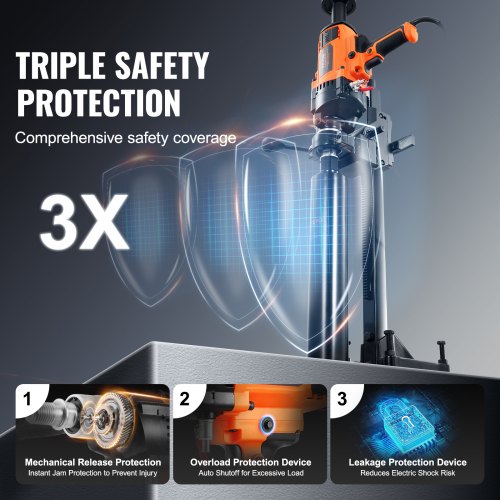 TRIPLE SAFETY PROTECTION

Comprehensive safety coverage

3X

1
Mechanical Release Protection
Instant Jam Protection to Prevent Injury

2
Overload Protection Device
Auto Shutoff for Excessive Load

3
Leakage Protection Device
Reduces Electric Shock Risk