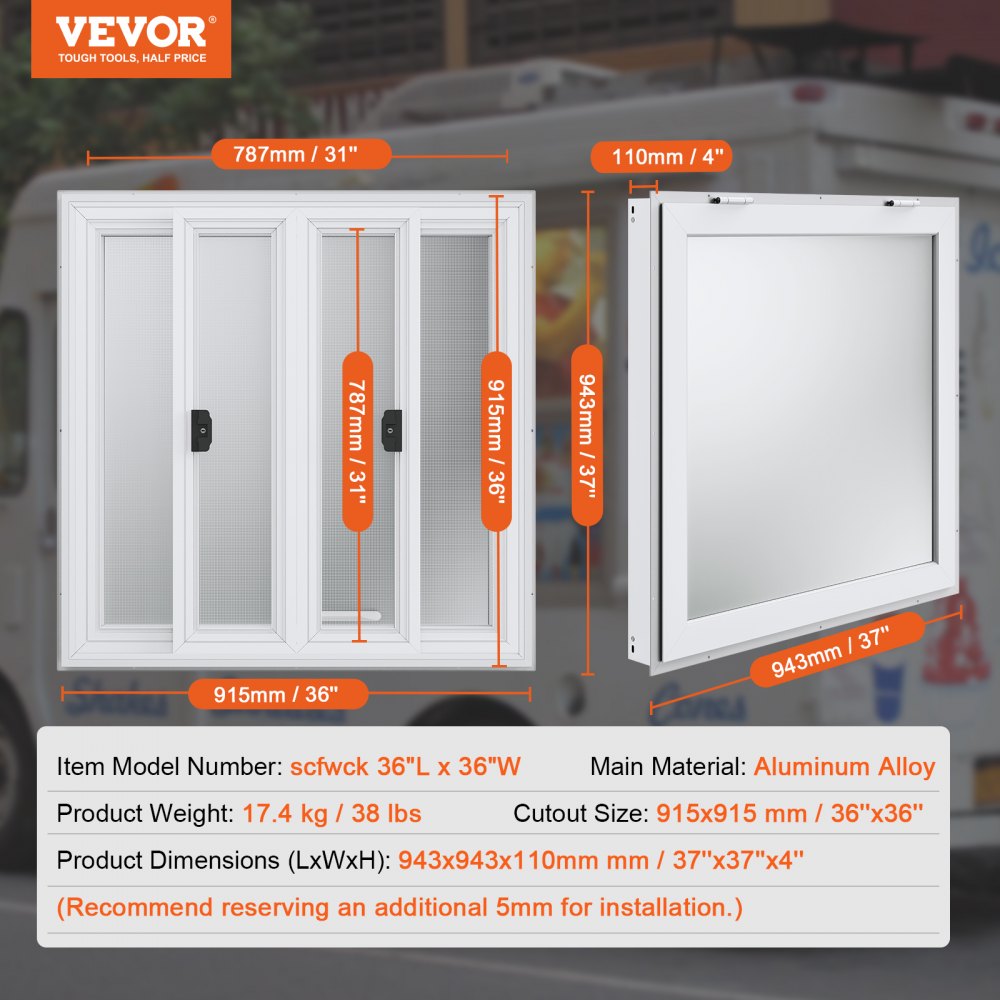 VEVOR®
TOUGH TOOLS, HALF PRICE

787mm / 31"

110mm / 4"

787mm / 31"

915mm / 36"

943mm / 37"

915mm / 36"

943mm / 37"

Item Model Number: scfwck 36"L x 36"W
Main Material: Aluminum Alloy
Product Weight: 17.4 kg / 38 lbs
Cutout Size: 915x915 mm / 36''x36''
Product Dimensions (LxWxH): 943x943x110mm mm / 37''x37''x4''
(Recommend reserving an additional 5mm for installation.)