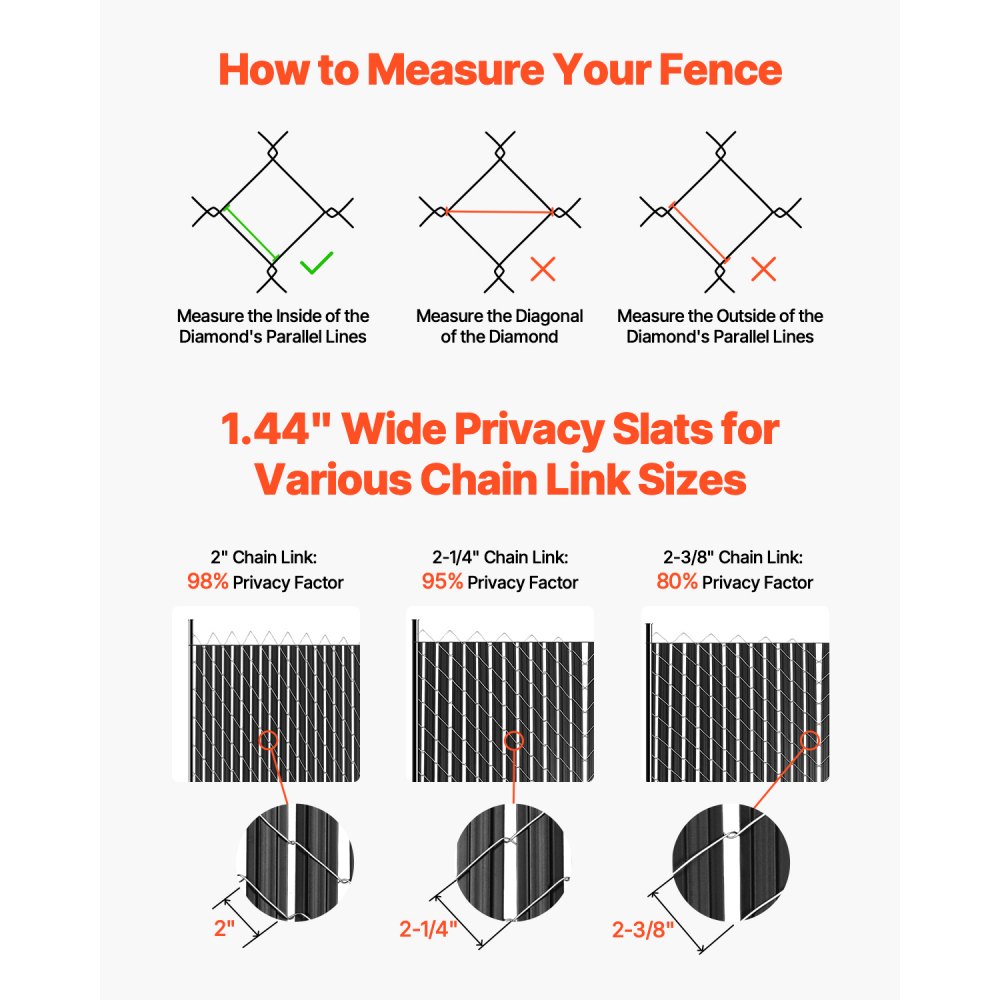 How to Measure Your Fence

Measure the Inside of the Diamond's Parallel Lines

Measure the Diagonal of the Diamond

Measure the Outside of the Diamond's Parallel Lines

1.44" Wide Privacy Slats for Various Chain Link Sizes

2" Chain Link:
98% Privacy Factor

2-1/4" Chain Link:
95% Privacy Factor

2-3/8" Chain Link:
80% Privacy Factor

2"

2-1/4"

2-3/8"