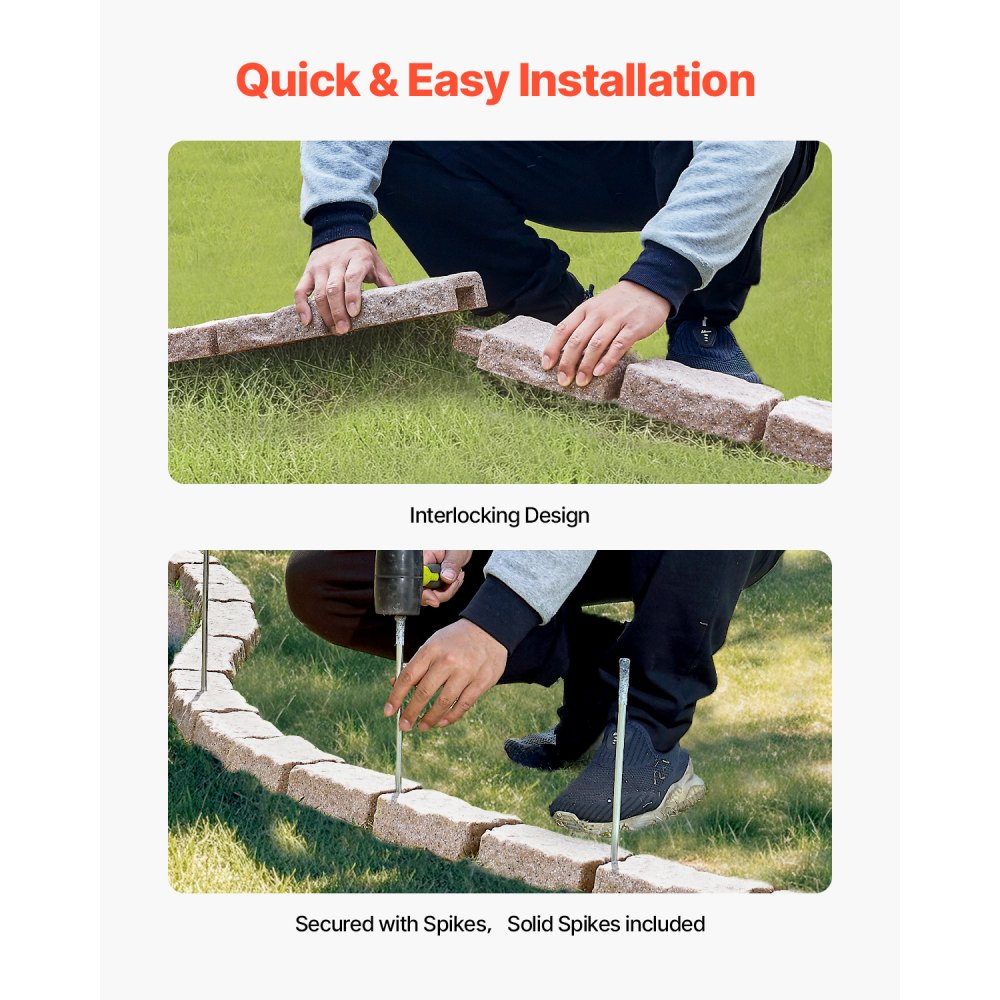 Quick & Easy Installation

Interlocking Design

Secured with Spikes， Solid Spikes included