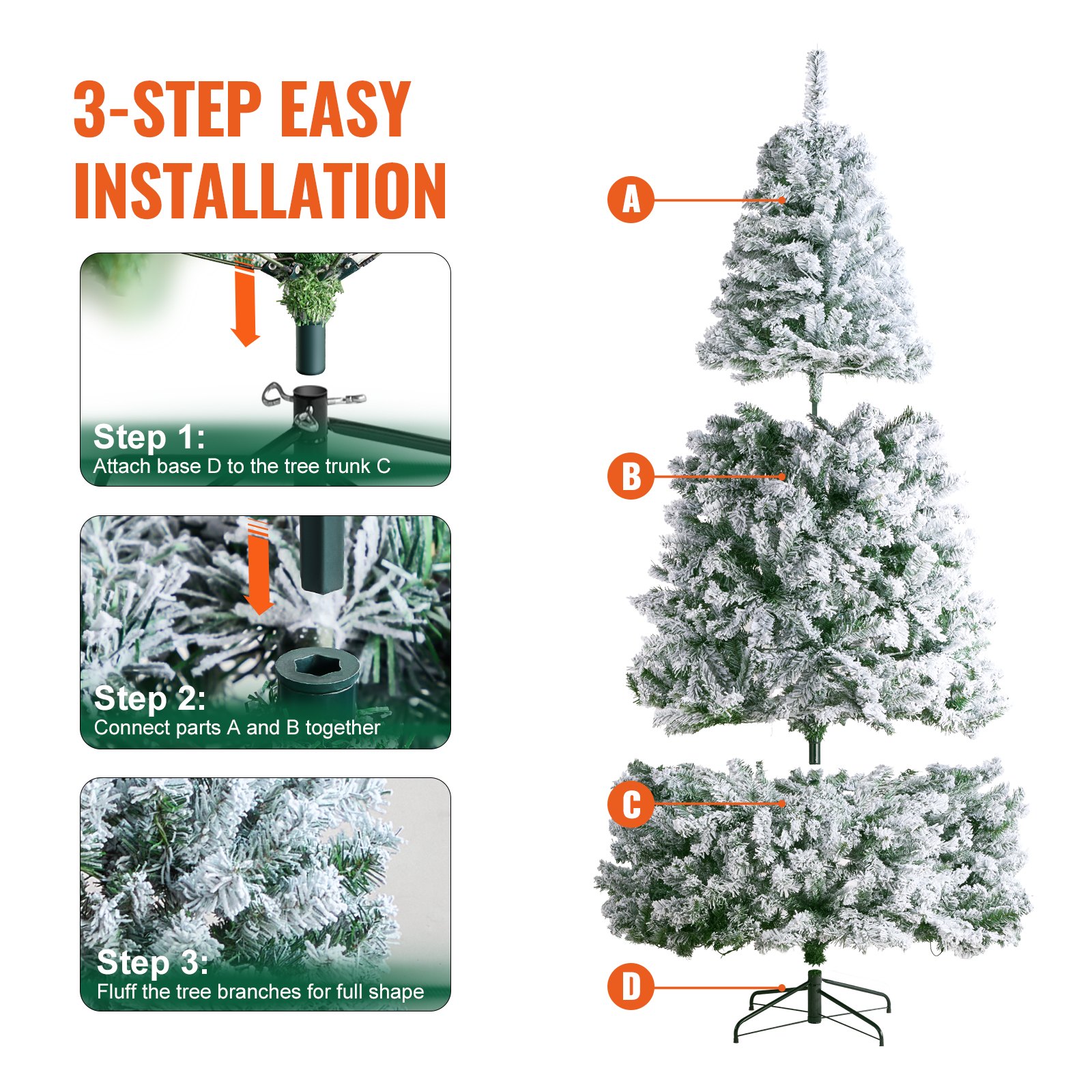 3-STEP EASY INSTALLATION

Step 1:
Attach base D to the tree trunk C

Step 2:
Connect parts A and B together

Step 3:
Fluff the tree branches for full shape

A

B

C

D