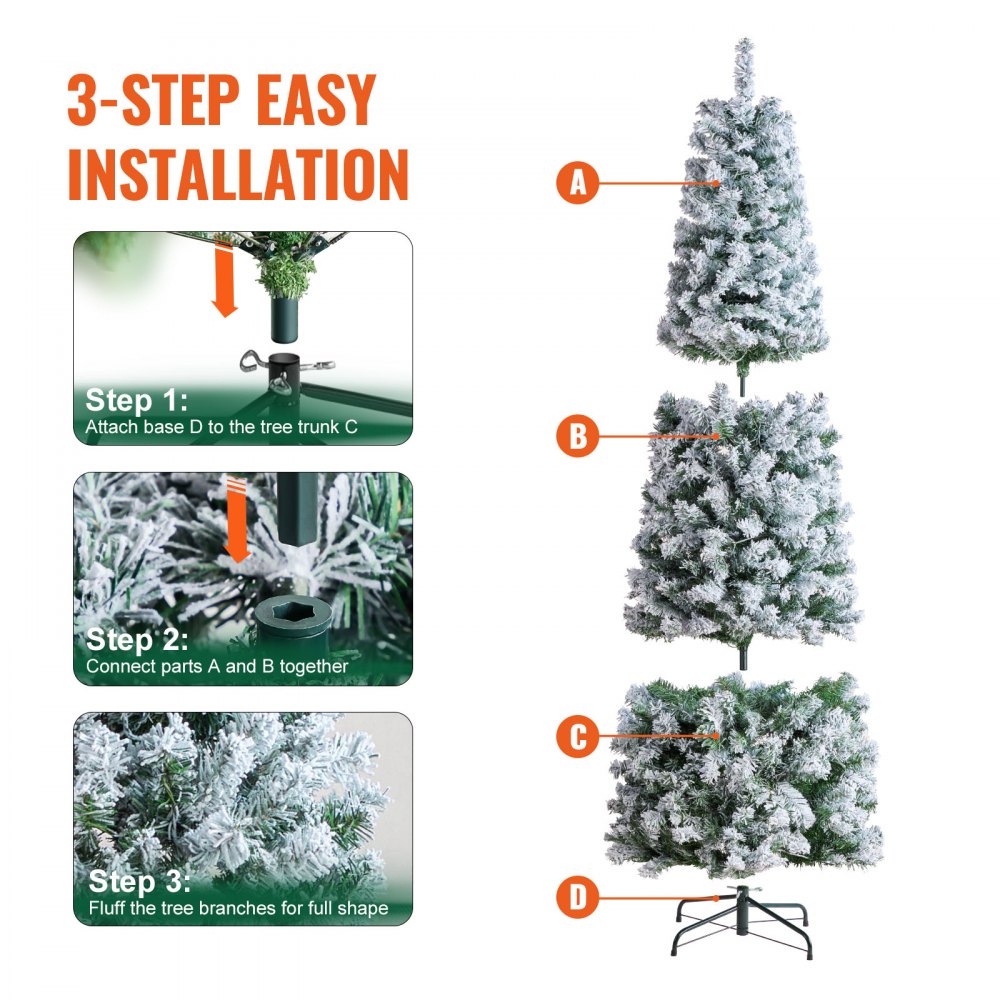 3-STEP EASY INSTALLATION

Step 1:
Attach base D to the tree trunk C

Step 2:
Connect parts A and B together

Step 3:
Fluff the tree branches for full shape

A
B
C
D